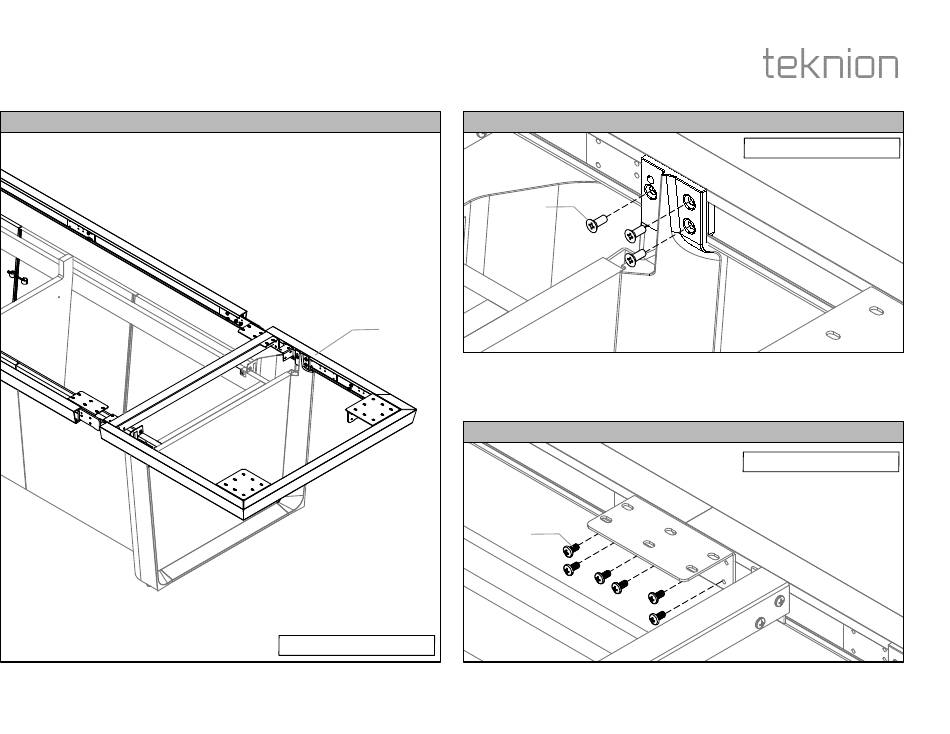 teknion