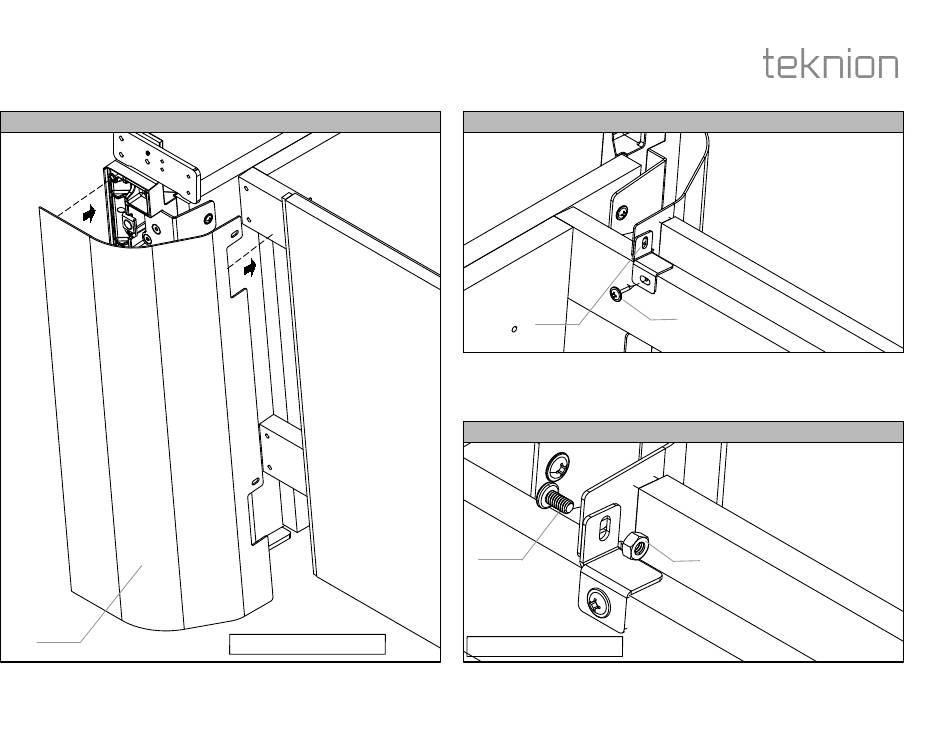 teknion