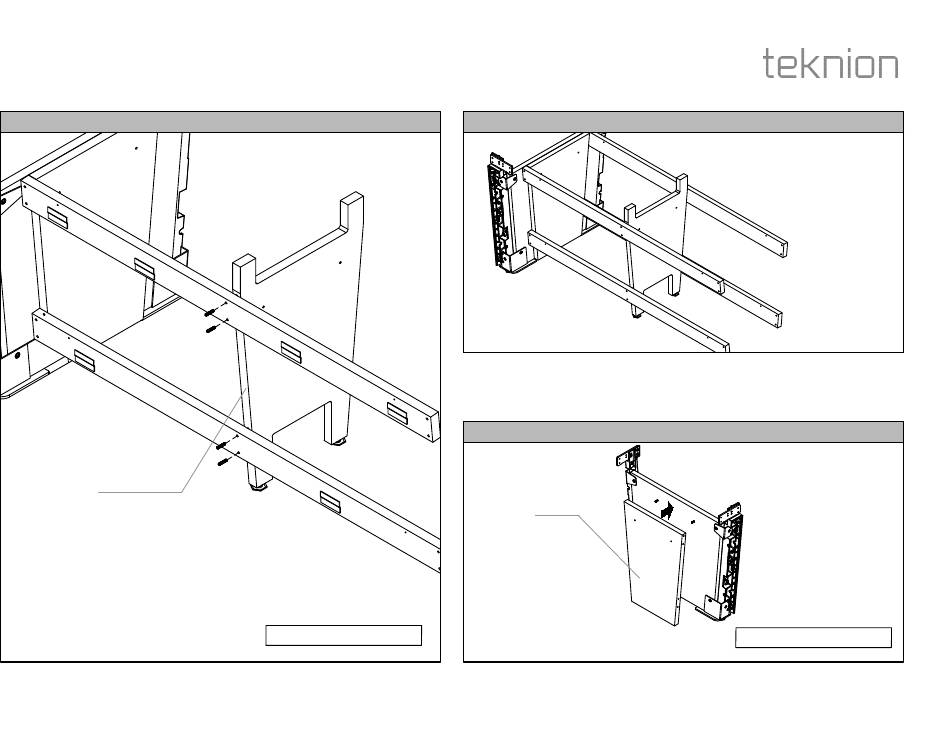 teknion