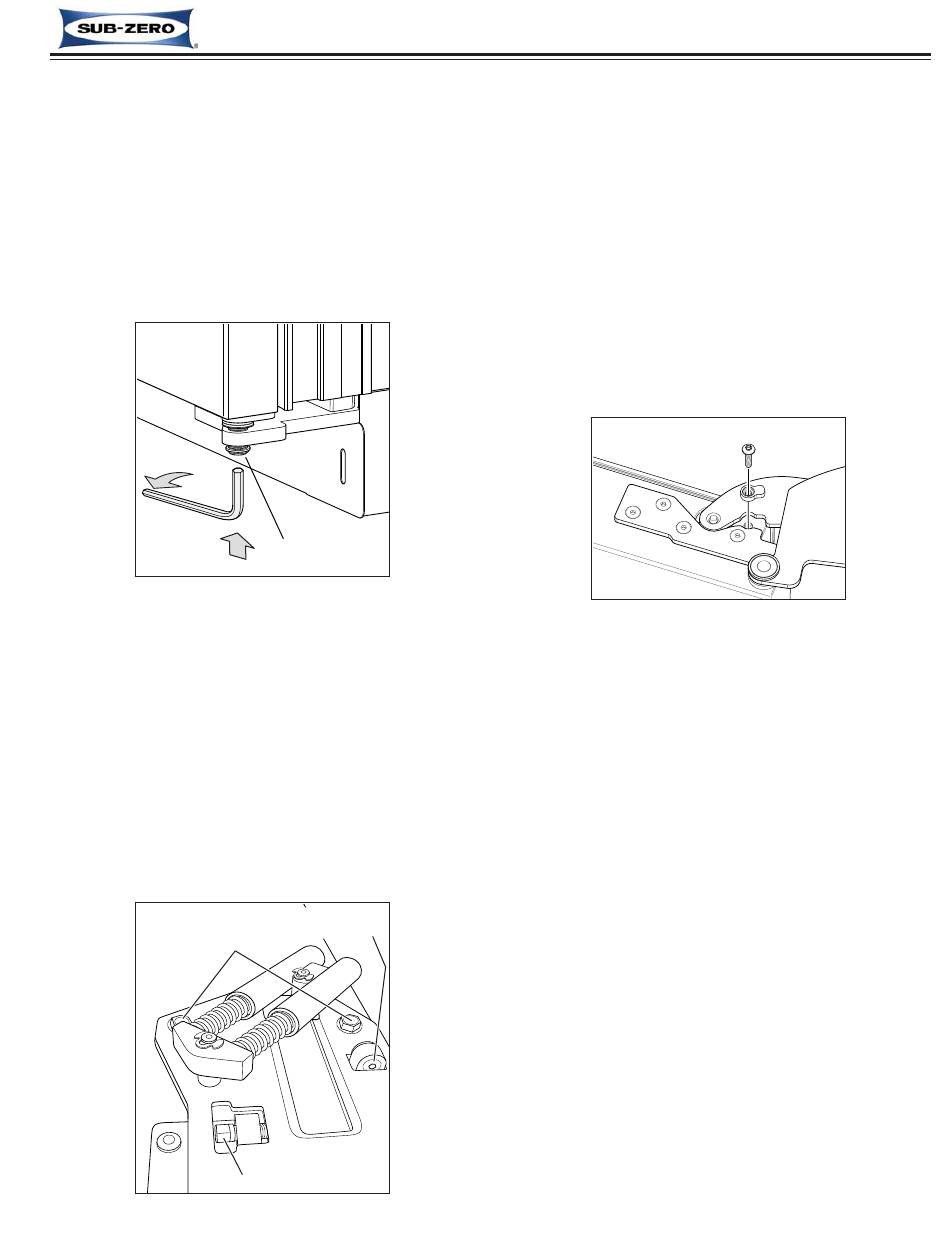 SUB-ZERO®