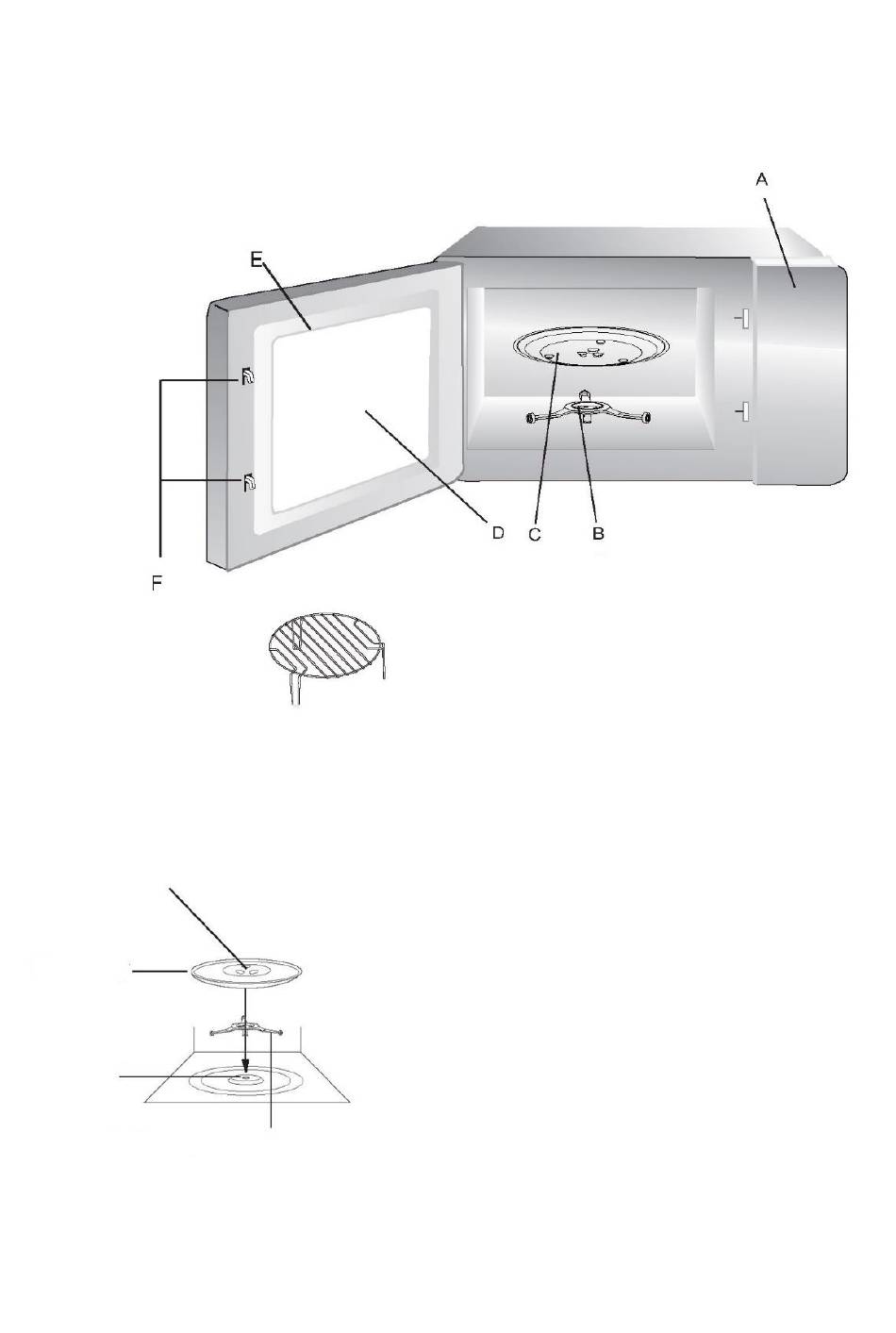 A

E

F

D

C

B