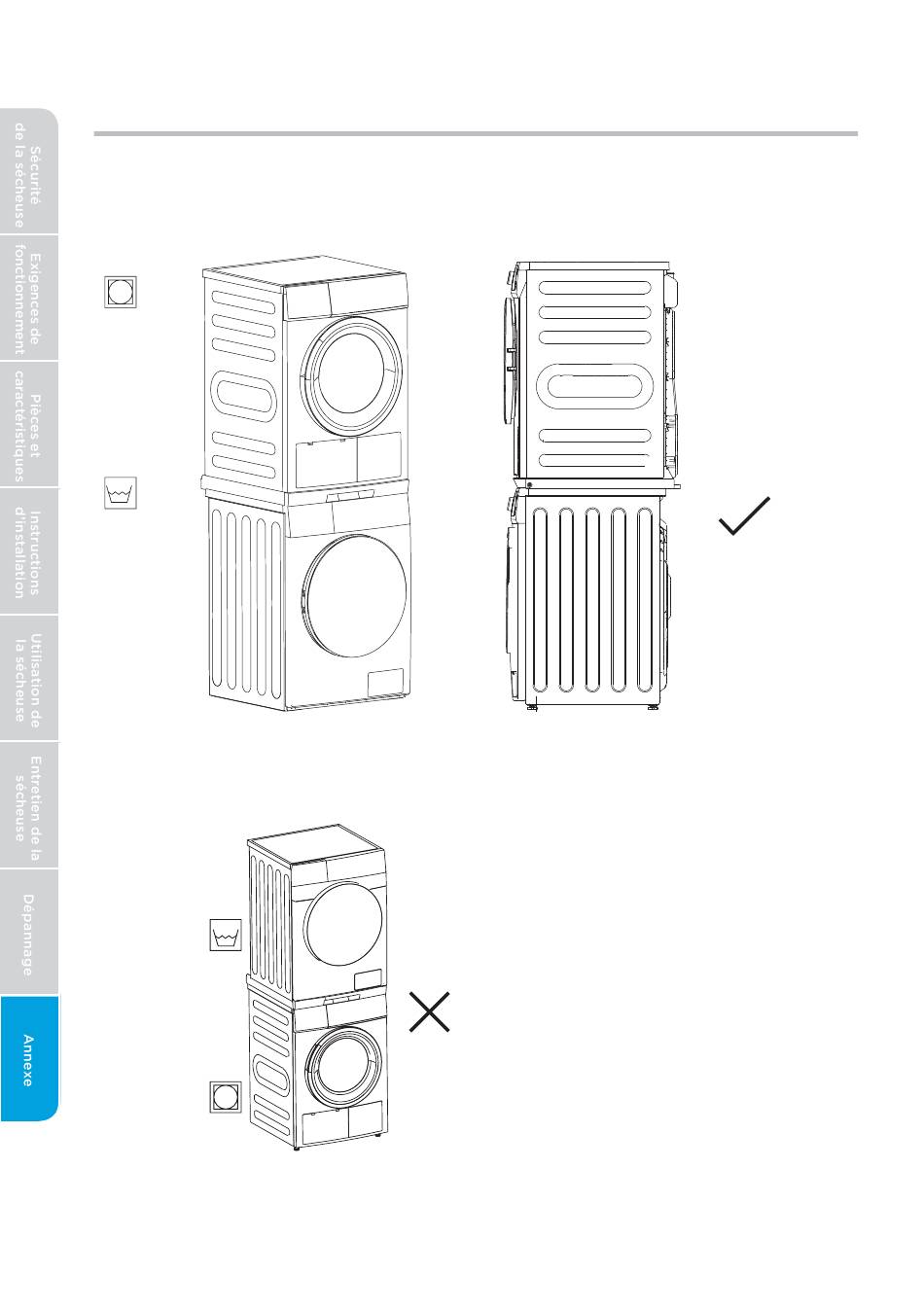 Sécurité de la sécheuse

Exigences de fonctionnement

Pièces et caractéristiques

Instructions d'installation

Utilisation de la sécheuse

Entretien de la sécheuse

Dépannage

Annexe