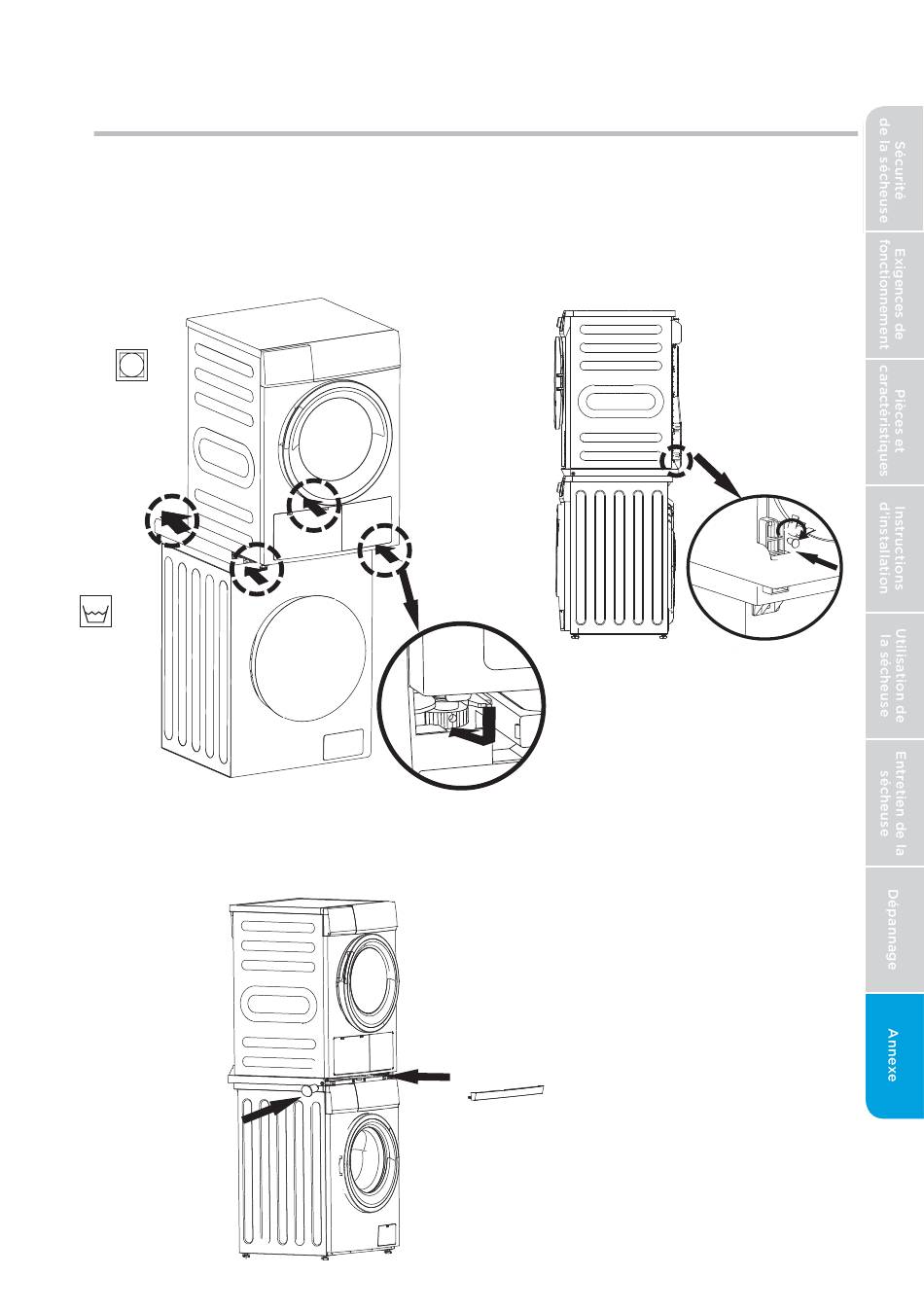 Sécurité de la sécheuse

Exigences de fonctionnement

Pièces et caractéristiques

Instructions d'installation

Utilisation de la sécheuse

Entretien de la sécheuse

Dépannage

Annexe