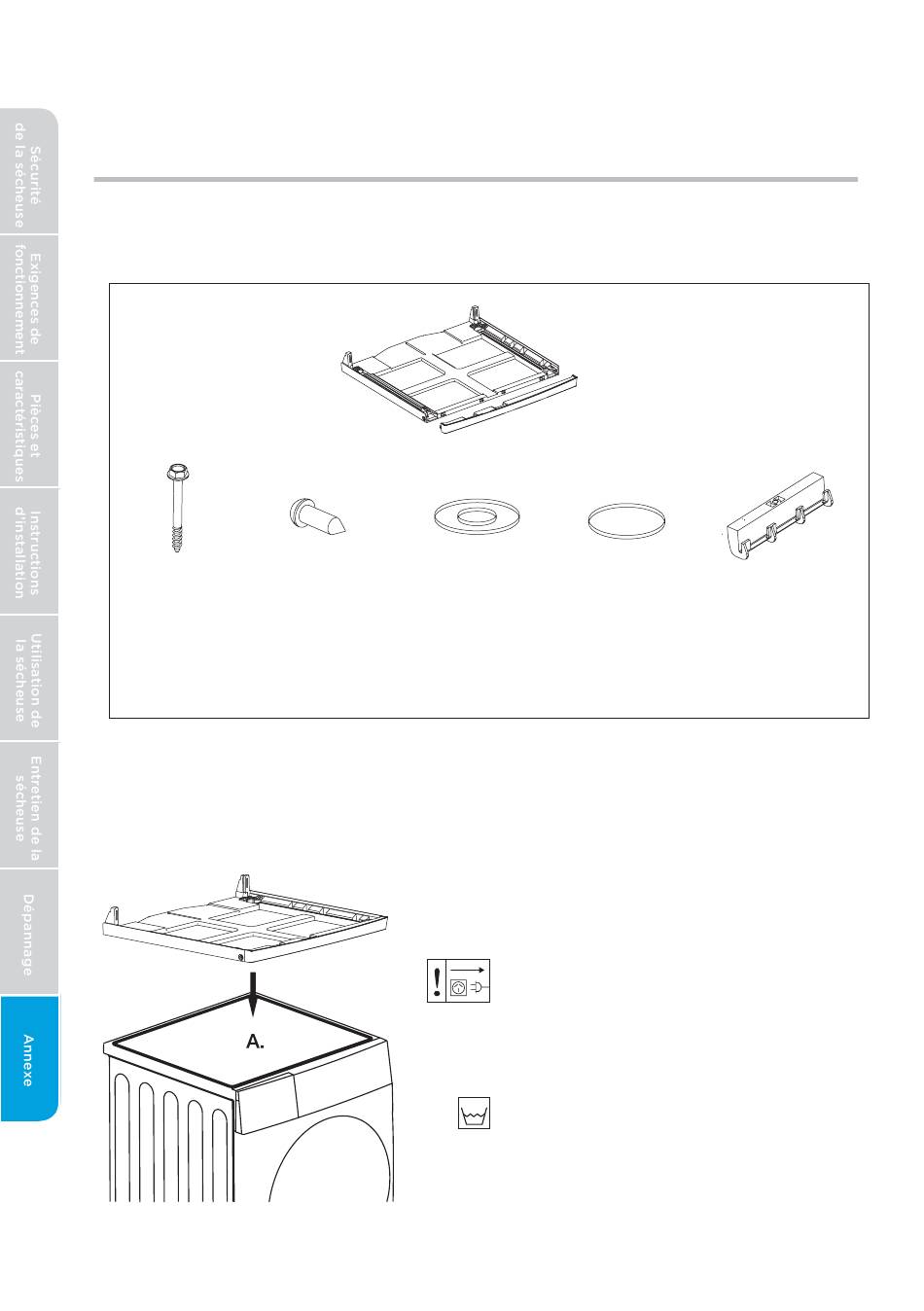 Sécurité de la sécheuse

Exigences de fonctionnement

Pièces et caractéristiques

Instructions d'installation

Utilisation de la sécheuse

Entretien de la sécheuse

Dépannage

Annexe

A.