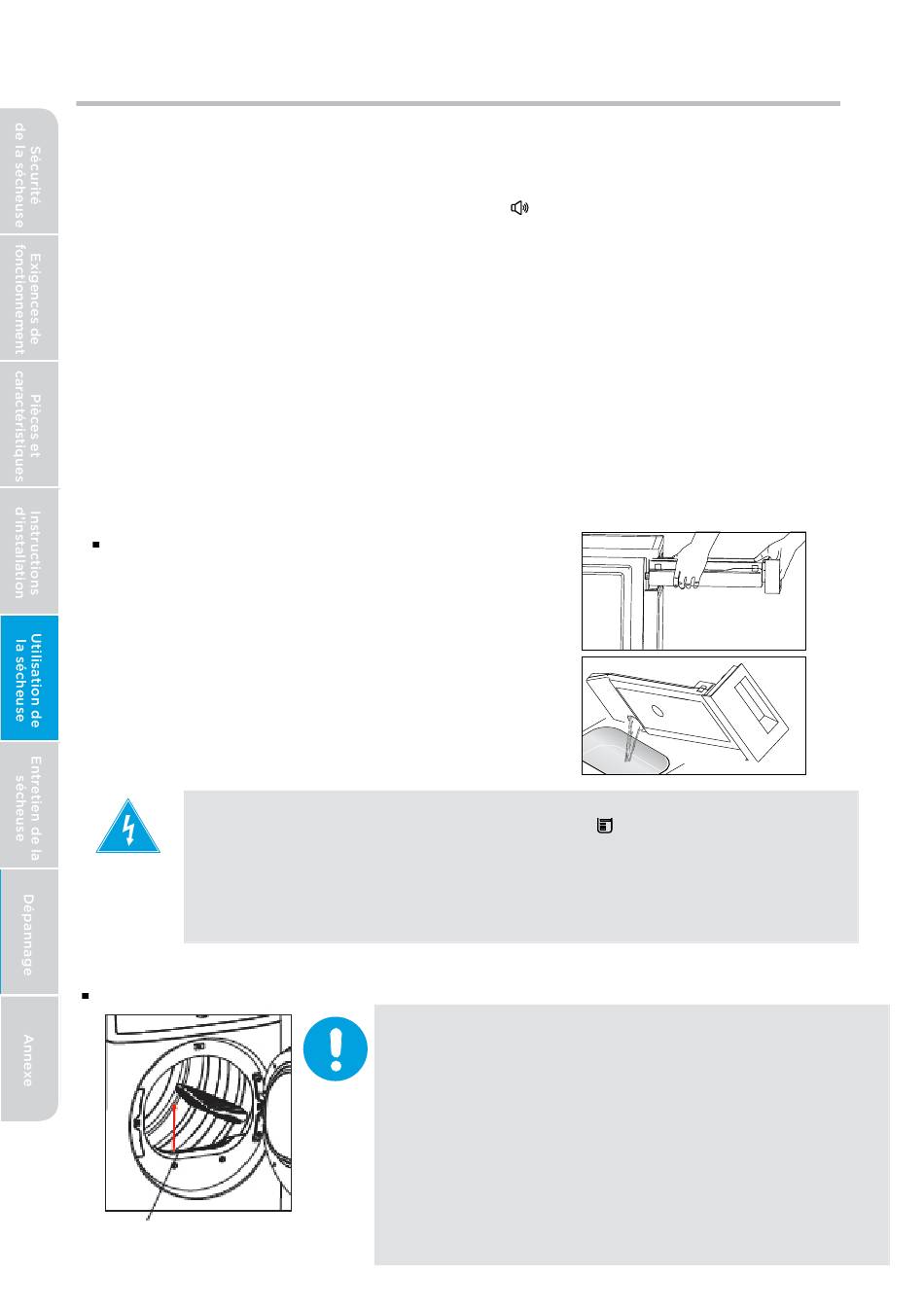 Sécurité de la sécheuse

Exigences de fonctionnement

Pièces et caractéristiques

Instructions d'installation

Utilisation de la sécheuse

Entretien de la sécheuse

Dépannage

Annexe