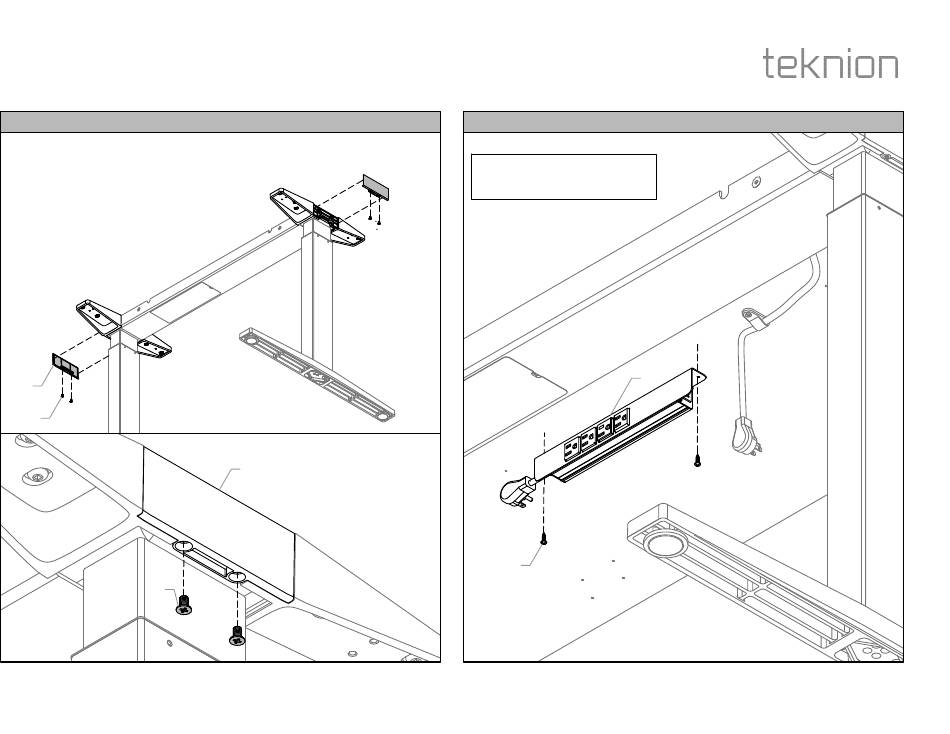 teknion