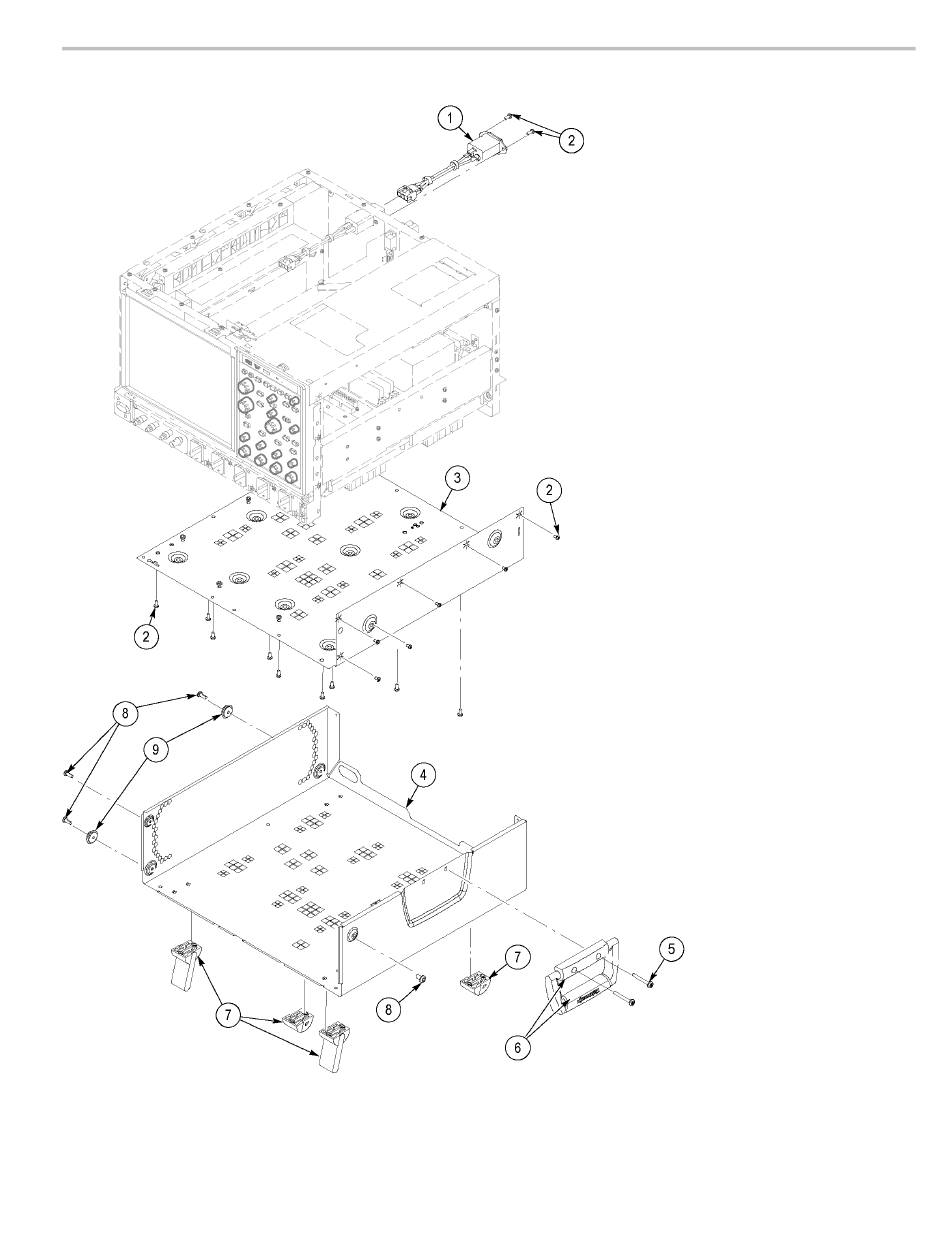 1
2
3
2
2
8
9
4
7
5
8
7
6