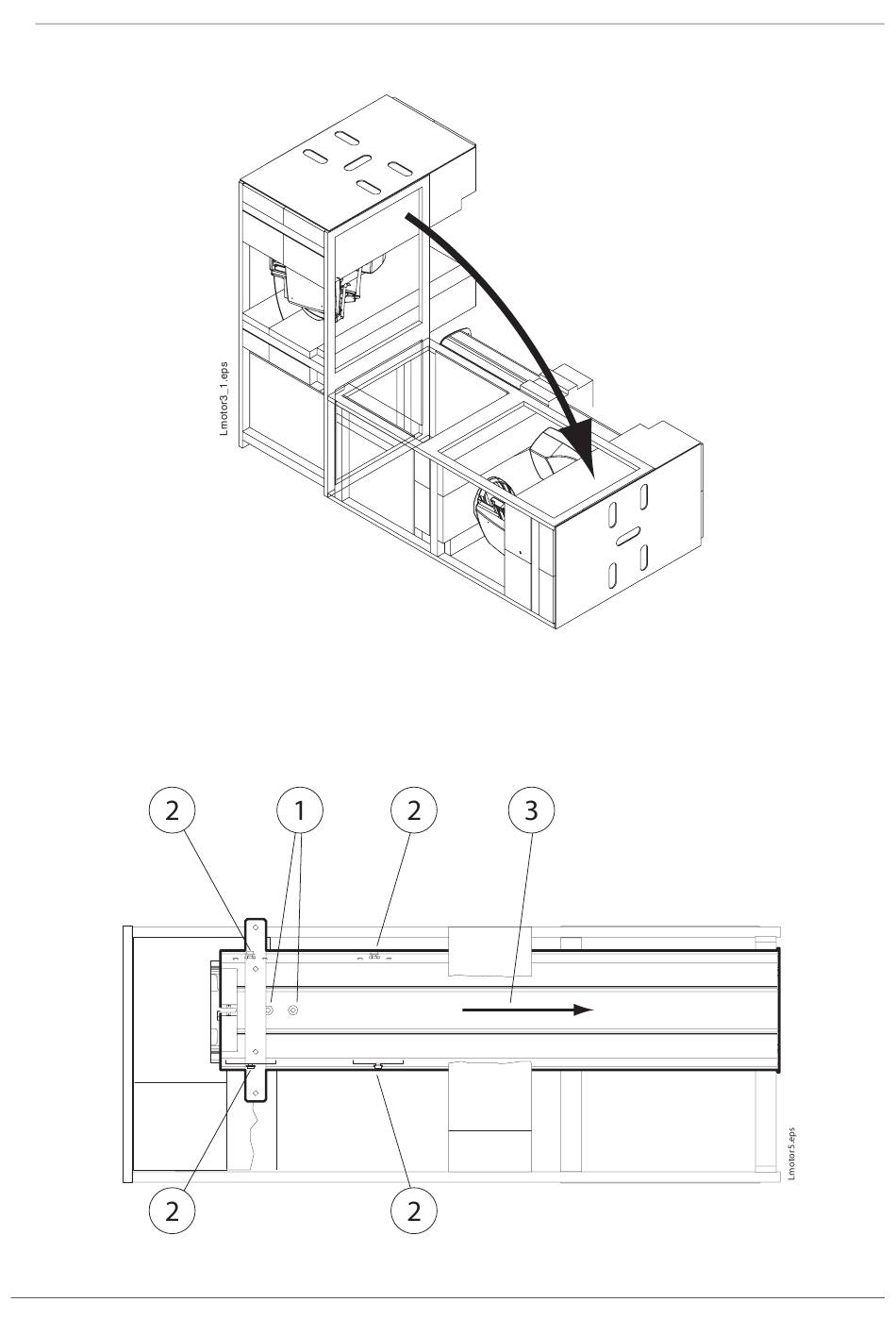 Lmotor3_1.eps

2
1
2
3

2
2

Lmotor5.eps