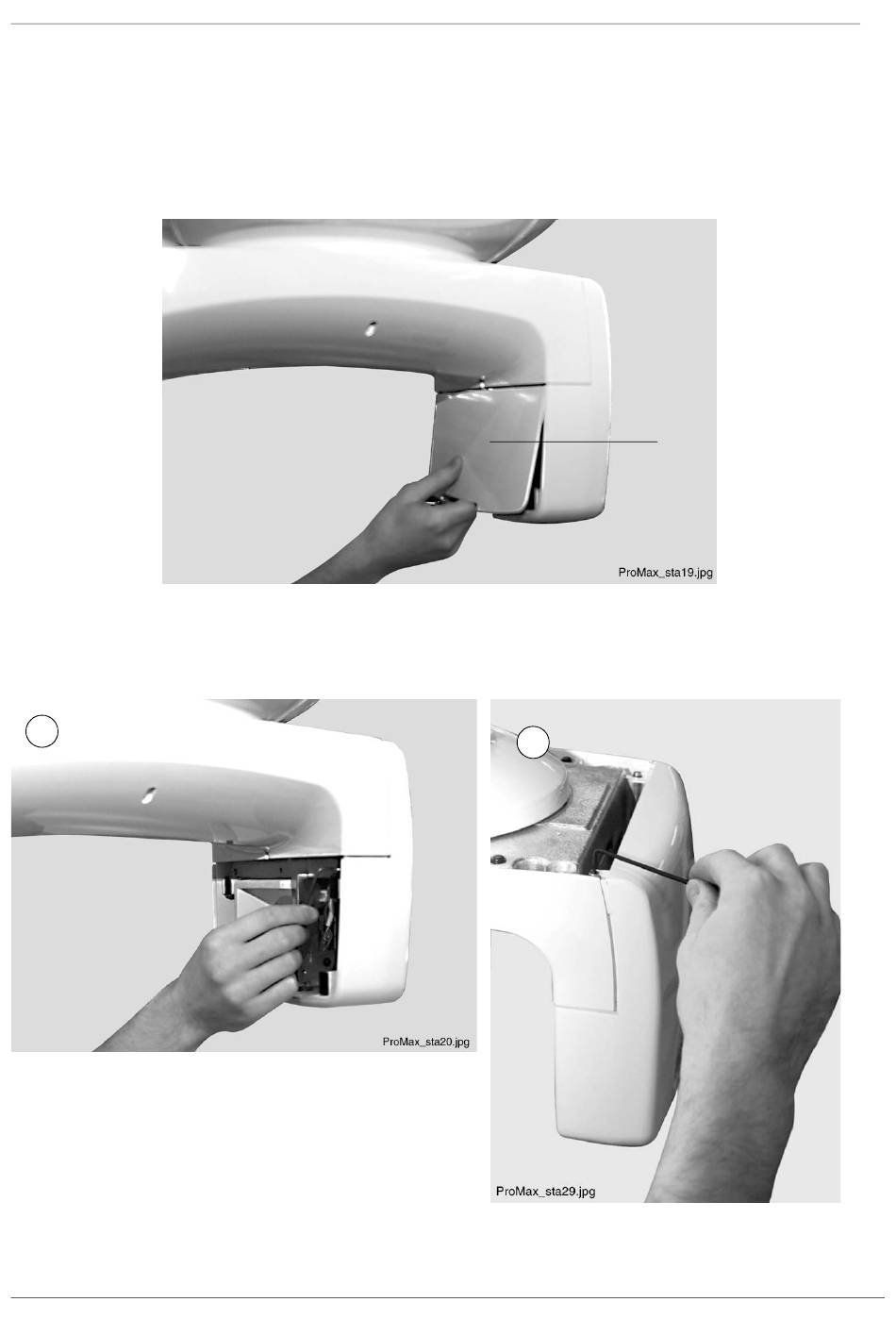 ProMax_sta19.jpg

ProMax_sta20.jpg

ProMax_sta29.jpg