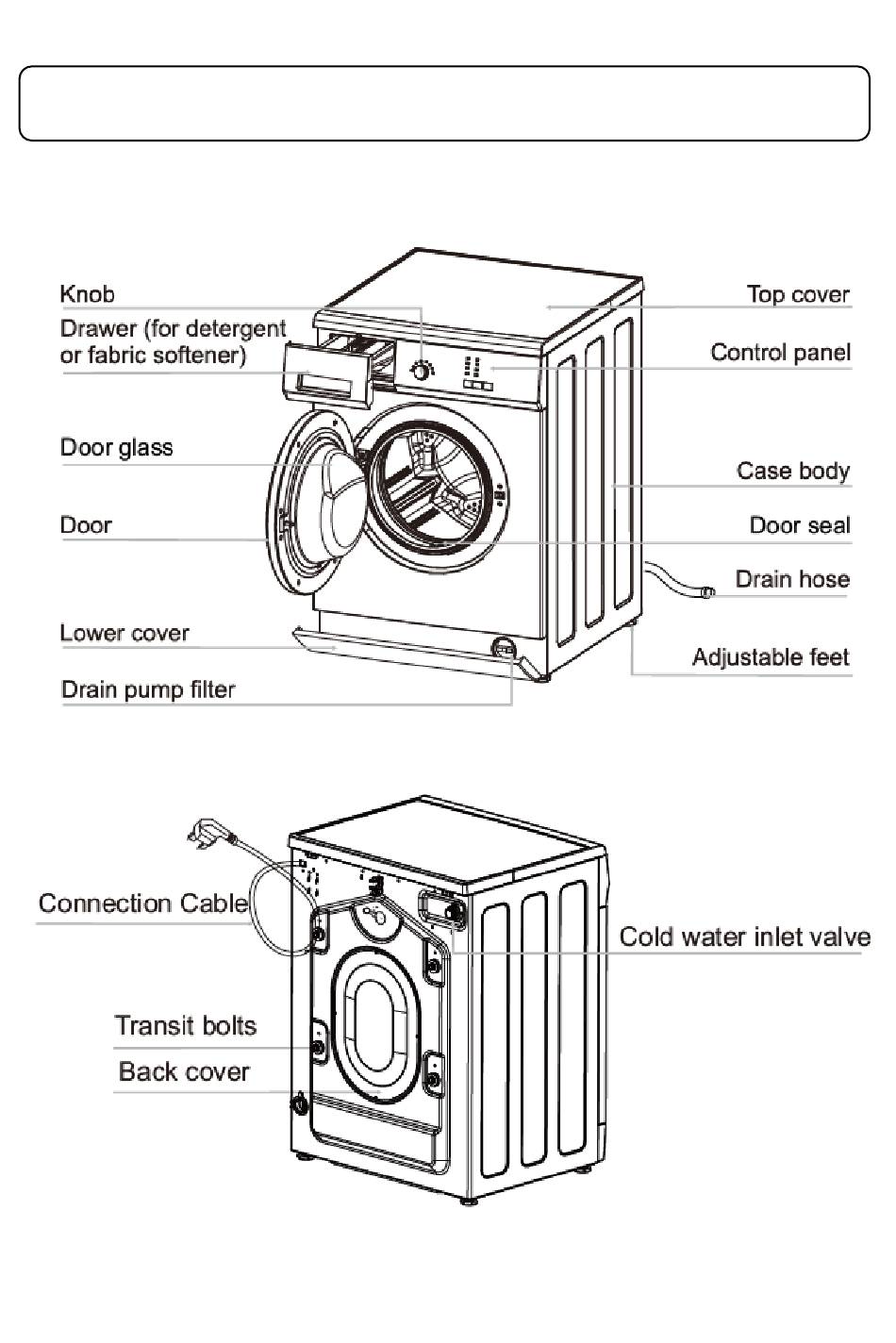 Knob
Drawer (for detergent or fabric softener)
Door glass
Door
Lower cover
Drain pump filter

Top cover
Control panel
Case body
Door seal
Drain hose
Adjustable feet

Connection Cable
Transit bolts
Back cover

Cold water inlet valve