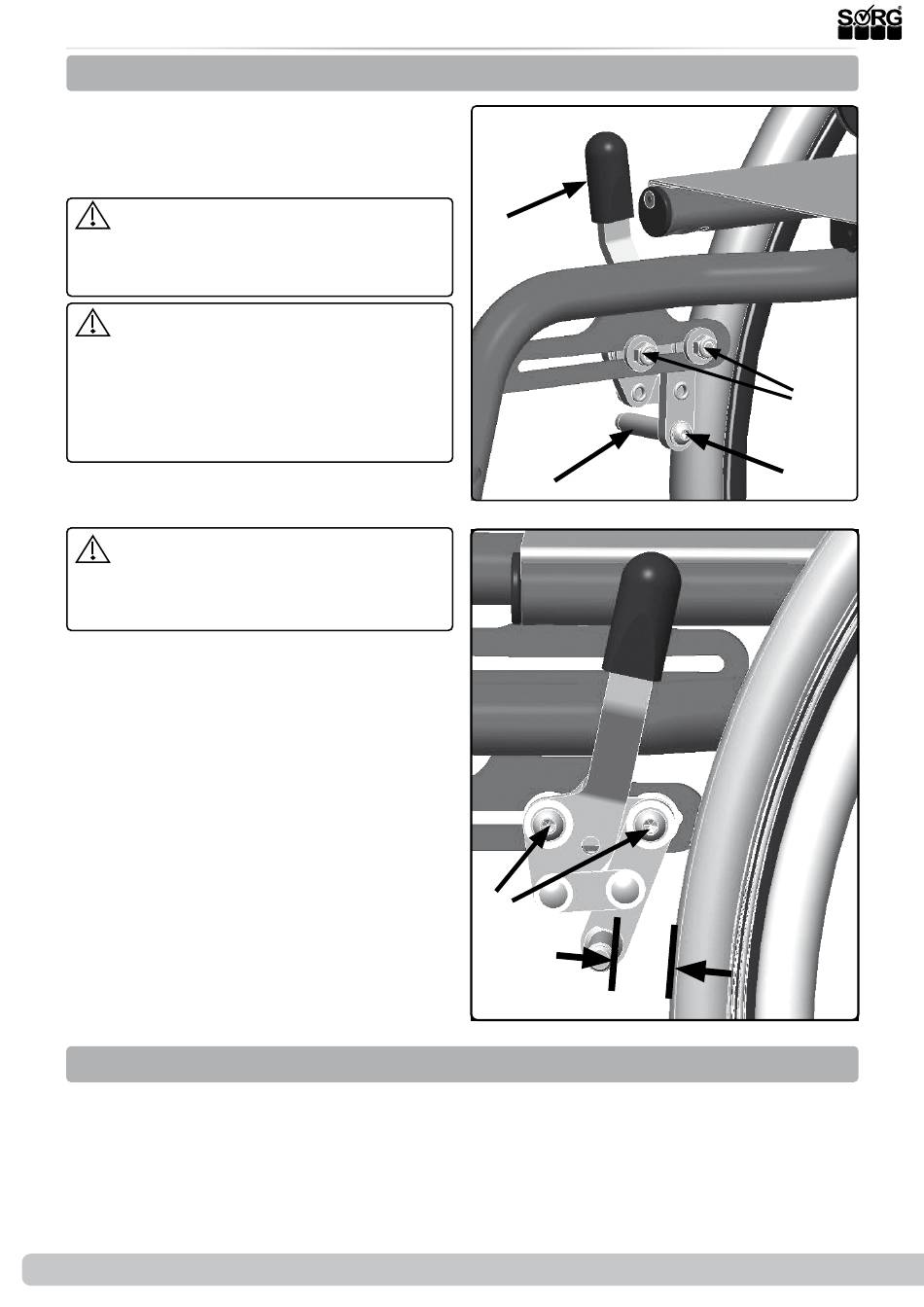 SORG