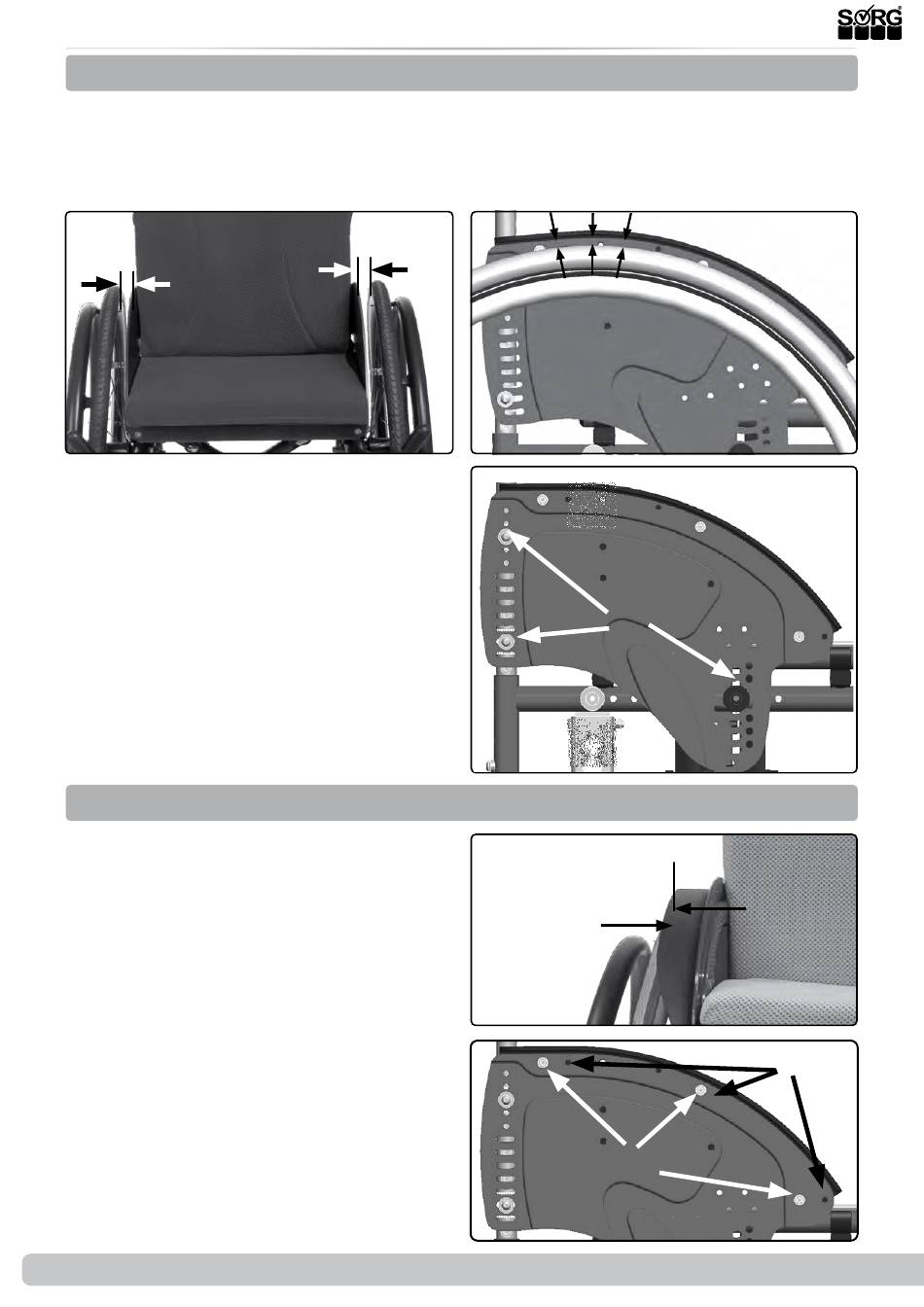 SORG