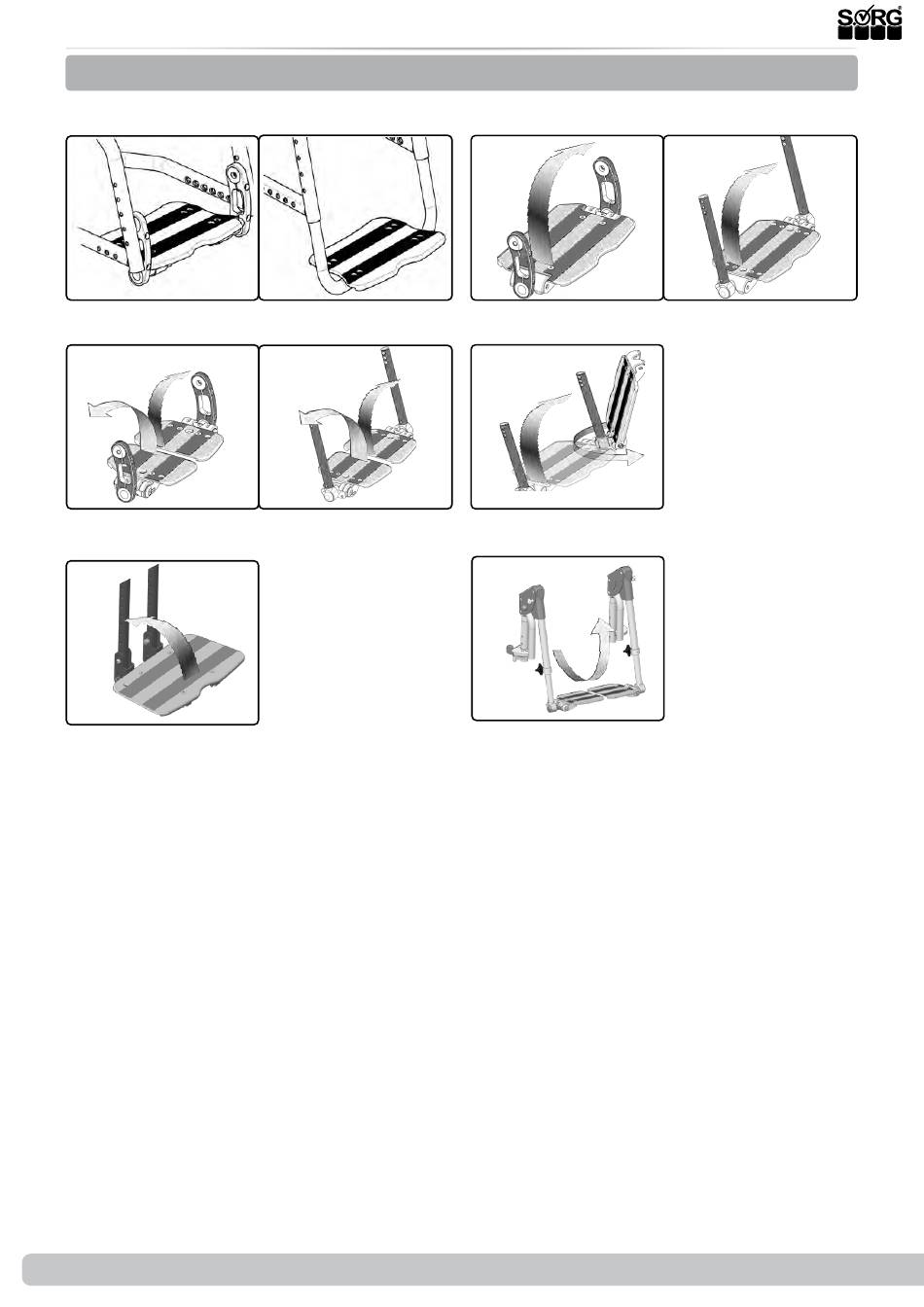 SORG