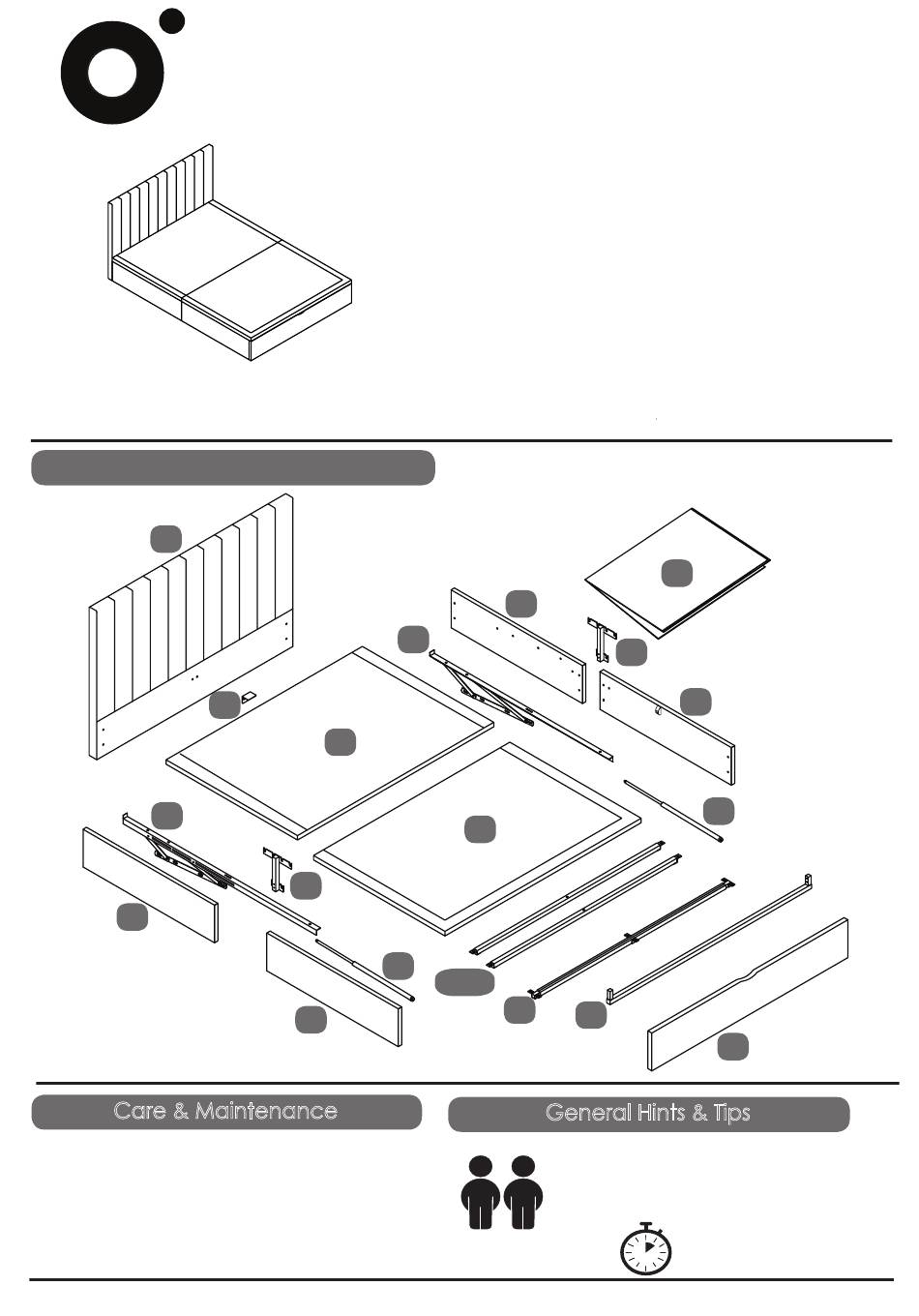 Care & Maintenance

General Hints & Tips