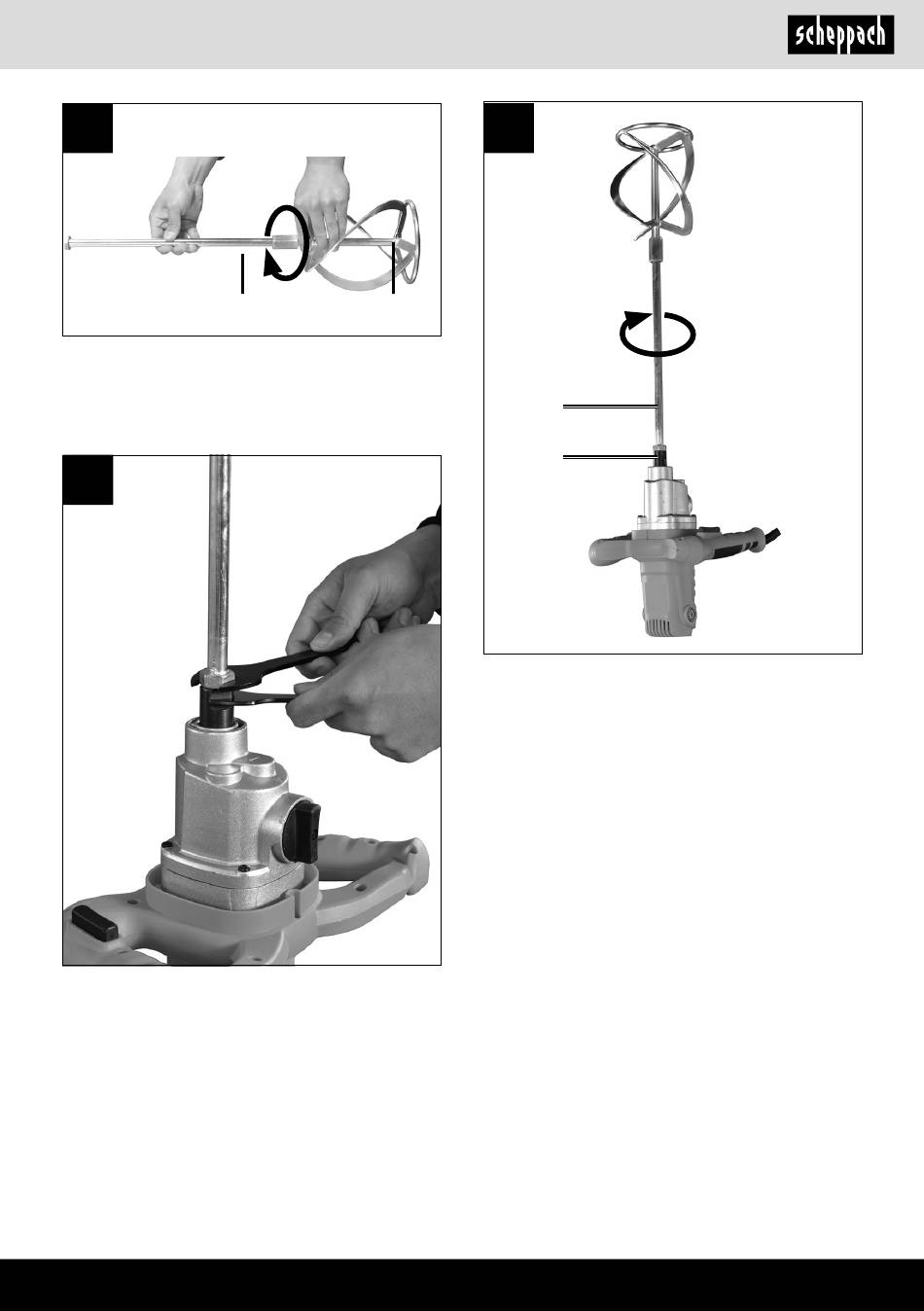 scheppach