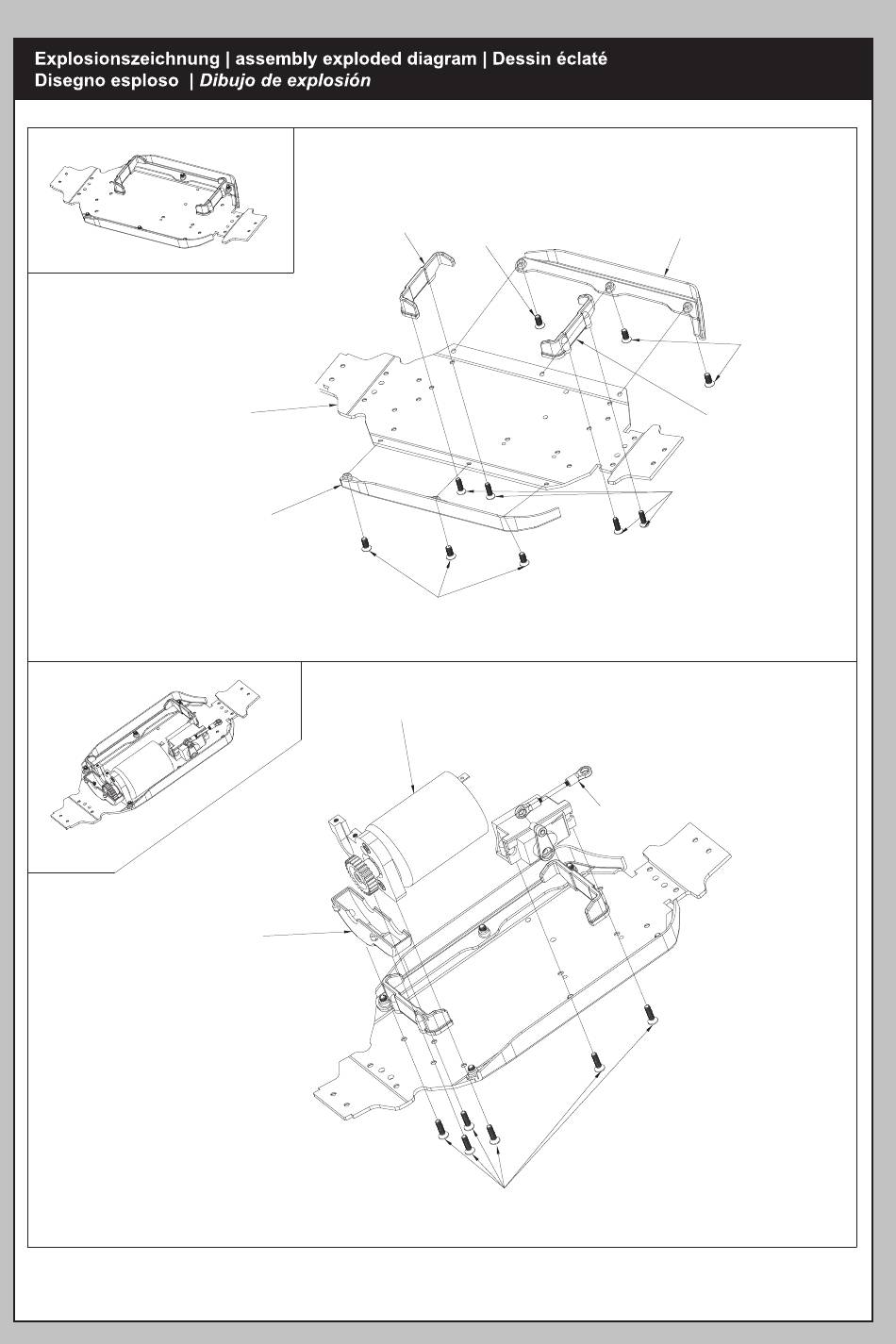 Explosionszeichnung | assembly exploded diagram | Dessin éclaté
Disegno esploso | Dibujo de explosión