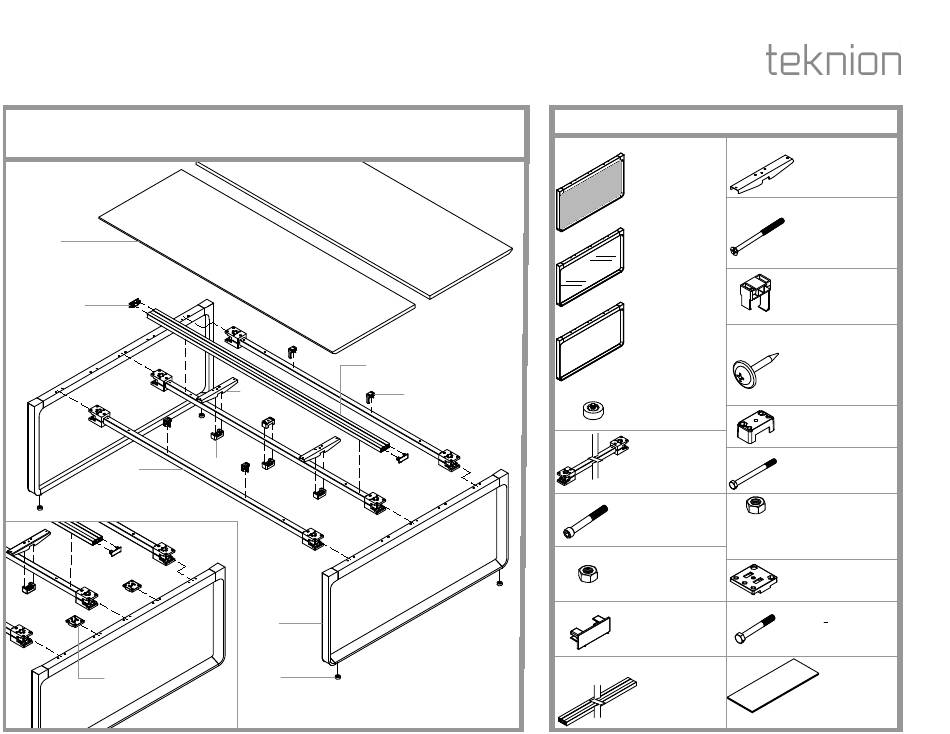 teknion