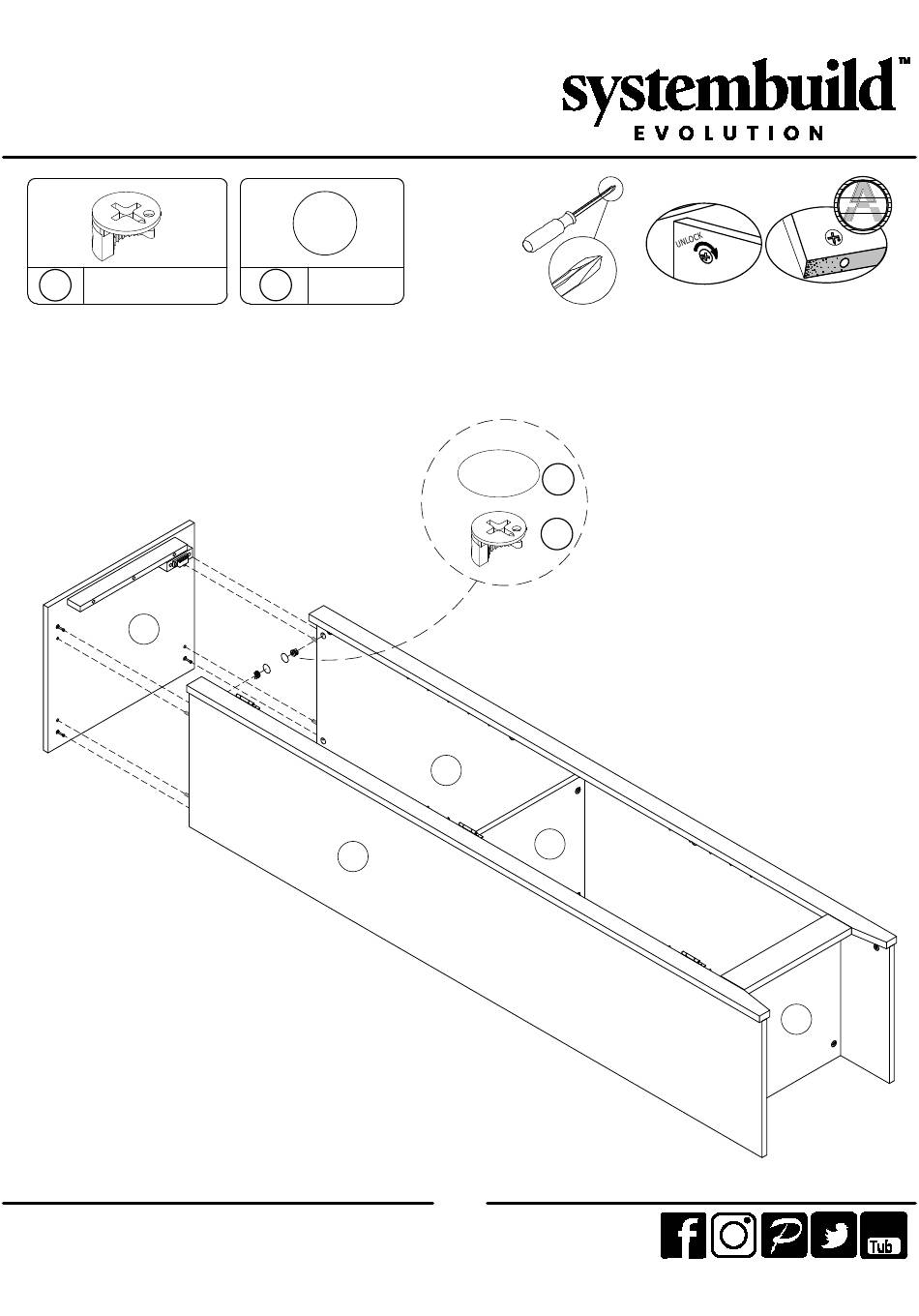 systembuild™
EVOLUTION

UNLOCK

A

Tub