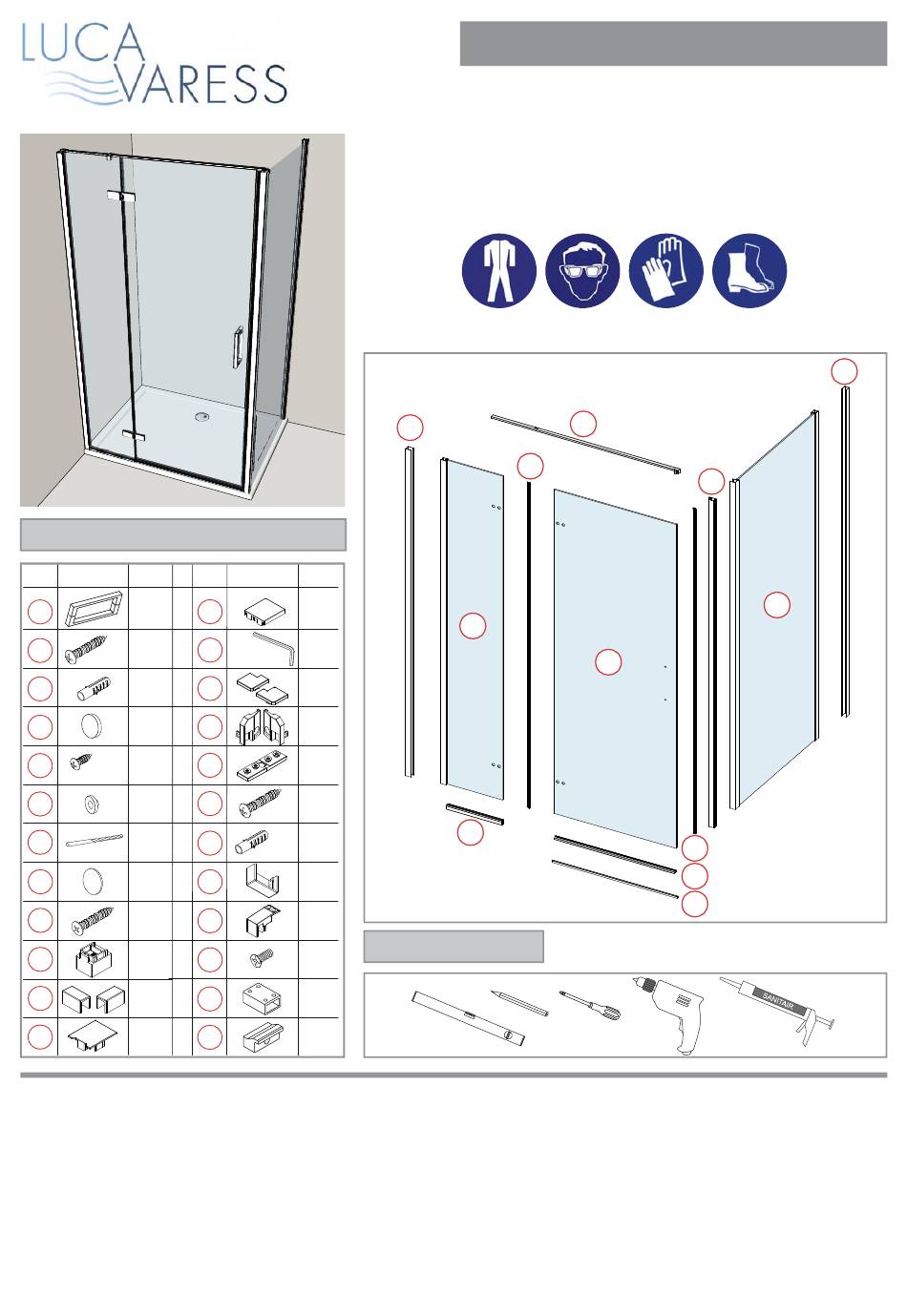 LUCA VARESS

SANITAIR