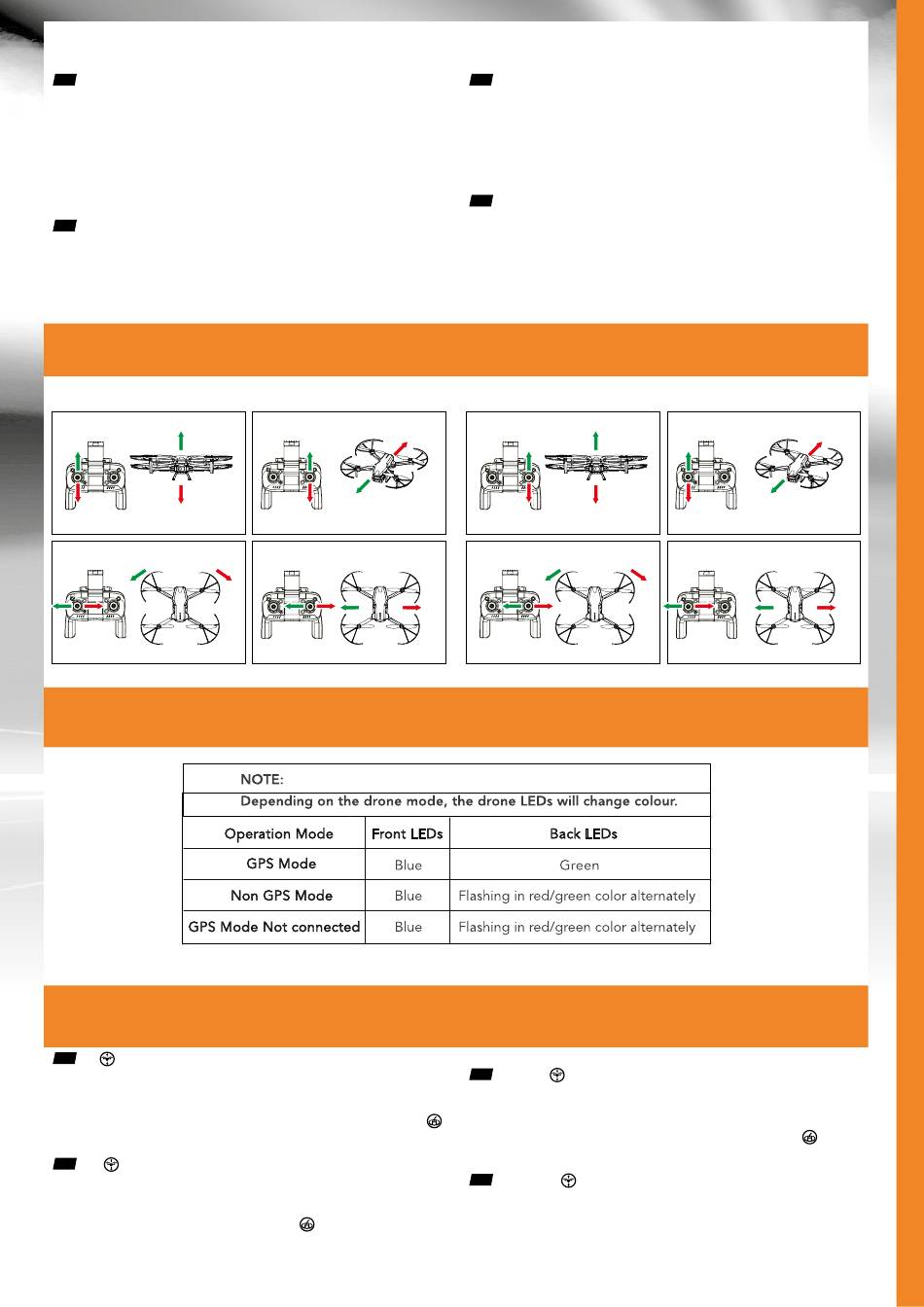 NOTE:

Depending on the drone mode, the drone LEDs will change colour.

| Operation Mode | Front LEDs | Back LEDs |
|---|---|---|
| GPS Mode | Blue | Green |
| Non GPS Mode | Blue | Flashing in red/green color alternately |
| GPS Mode Not connected | Blue | Flashing in red/green color alternately |