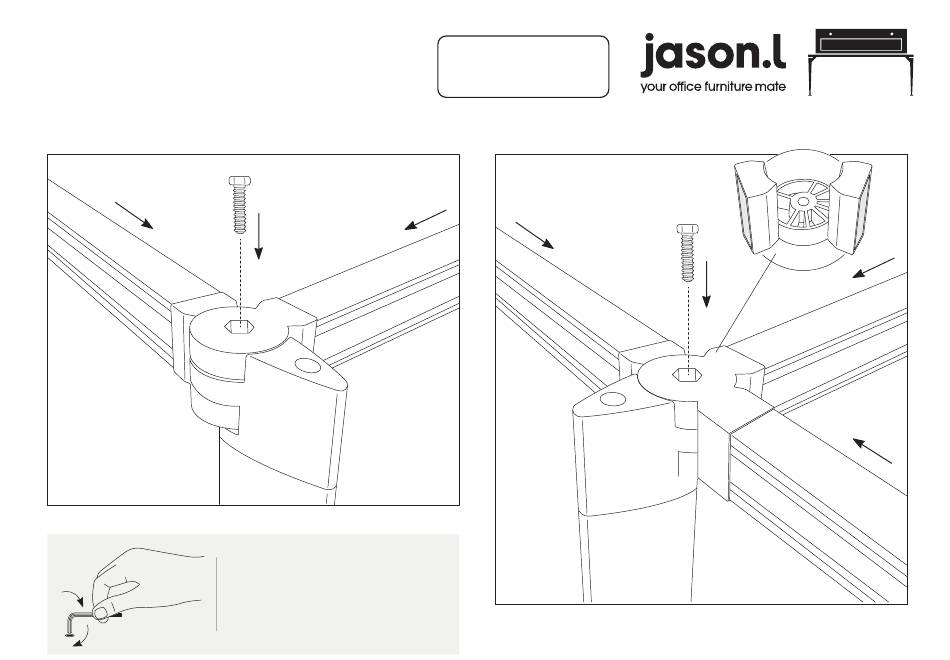 jason.l
your office furniture mate