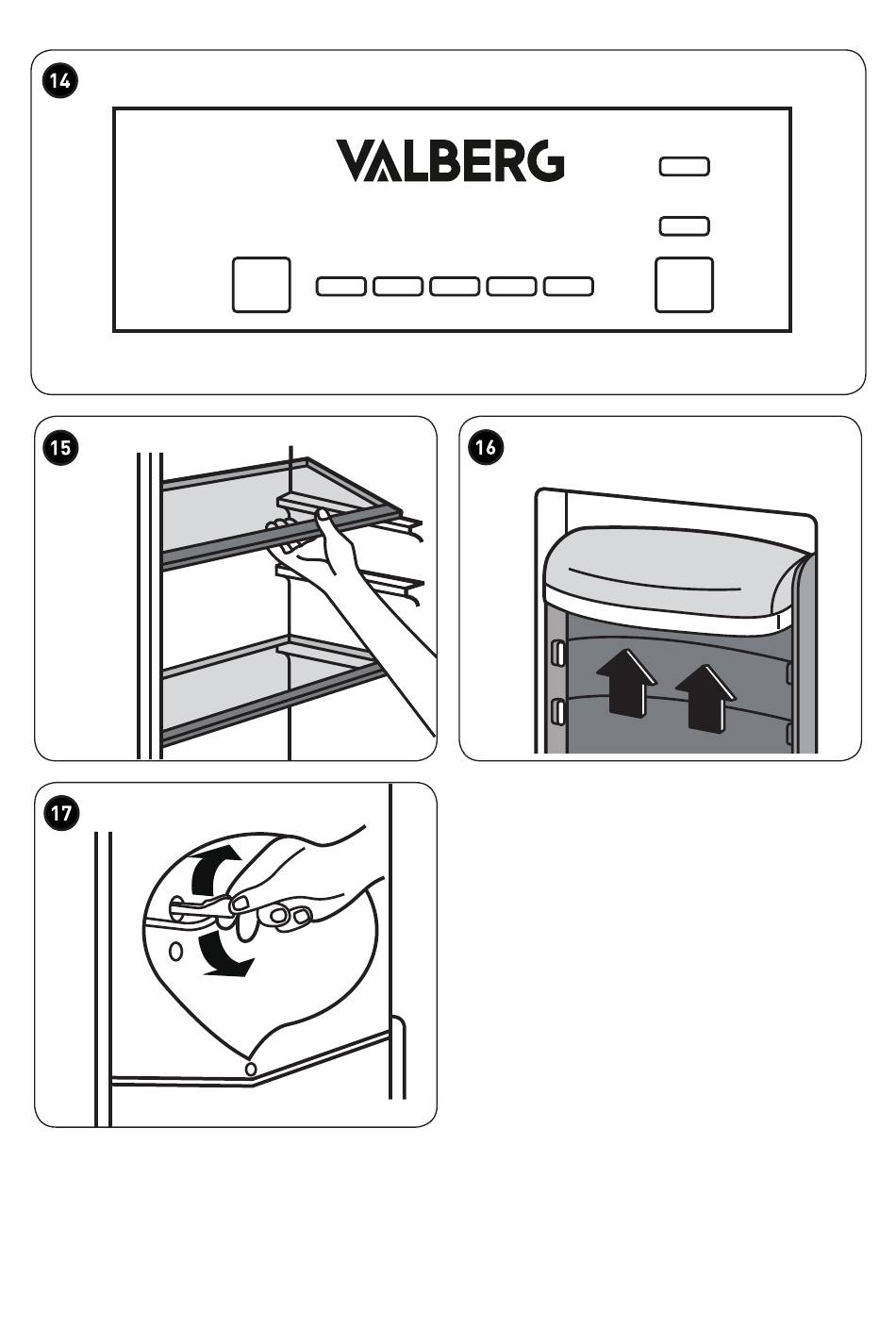 14

VALBERG

15

16

17