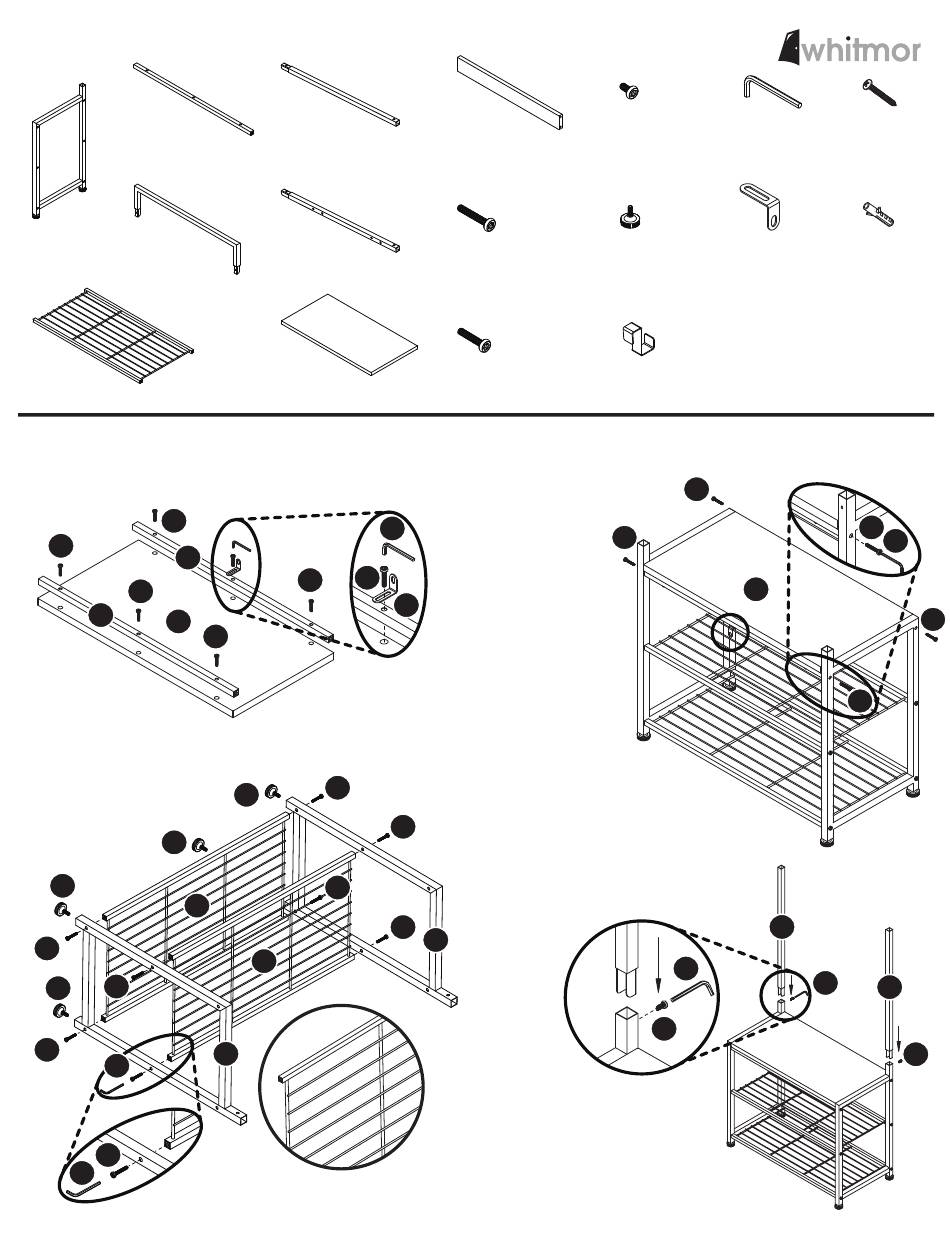 whitmor