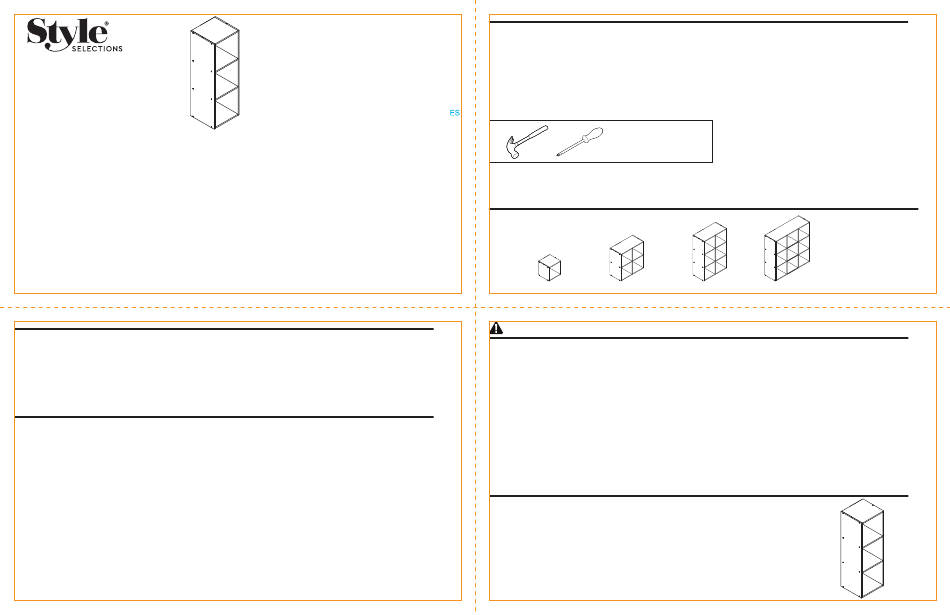 Style®
SELECTIONS

ES