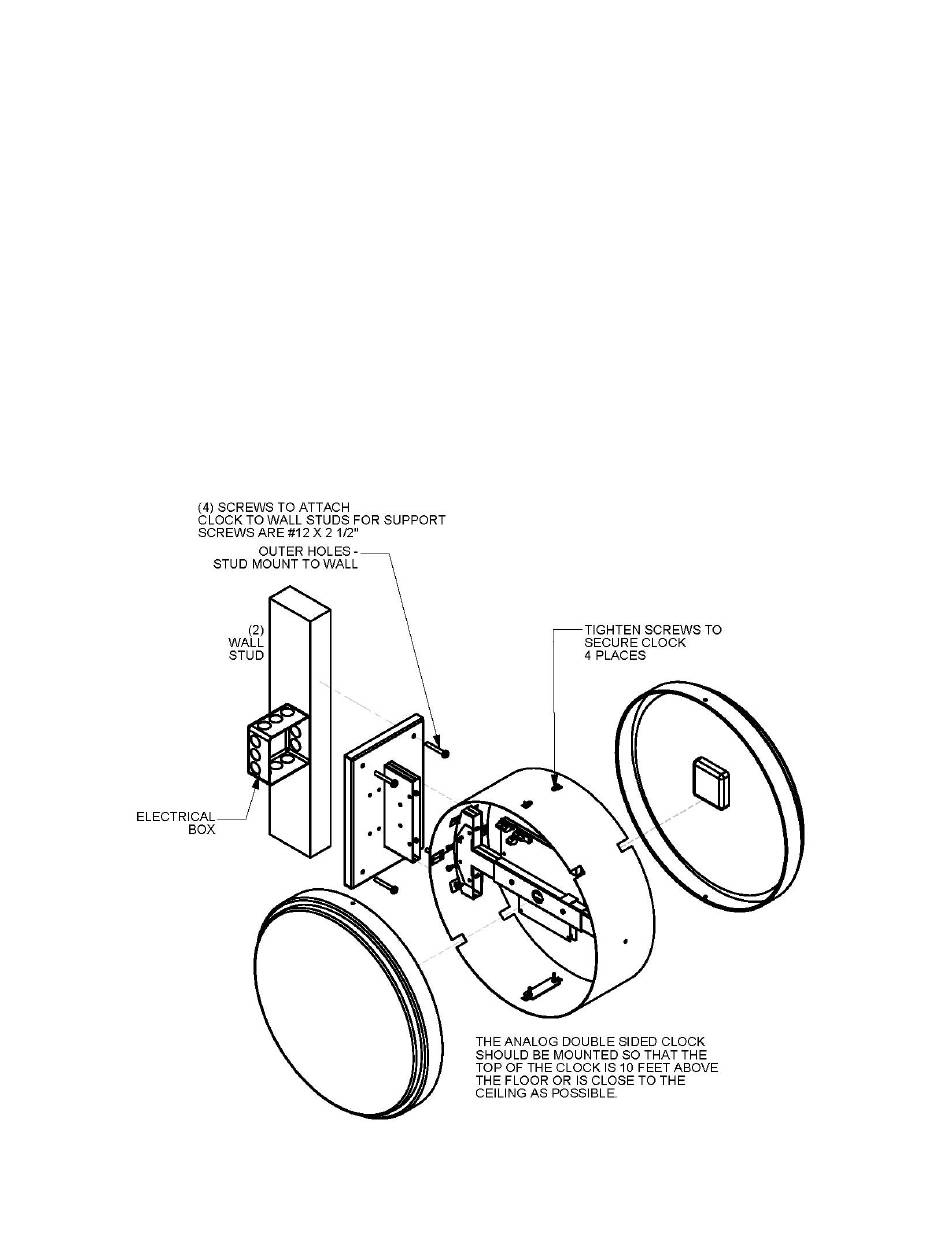 (4) SCREWS TO ATTACH CLOCK TO WALL STUDS FOR SUPPORT SCREWS ARE #12 X 2 1/2"

OUTER HOLES - STUD MOUNT TO WALL

(2) WALL STUD

TIGHTEN SCREWS TO SECURE CLOCK 4 PLACES

ELECTRICAL BOX

THE ANALOG DOUBLE SIDED CLOCK SHOULD BE MOUNTED SO THAT THE TOP OF THE CLOCK IS 10 FEET ABOVE THE FLOOR OR IS CLOSE TO THE CEILING AS POSSIBLE.