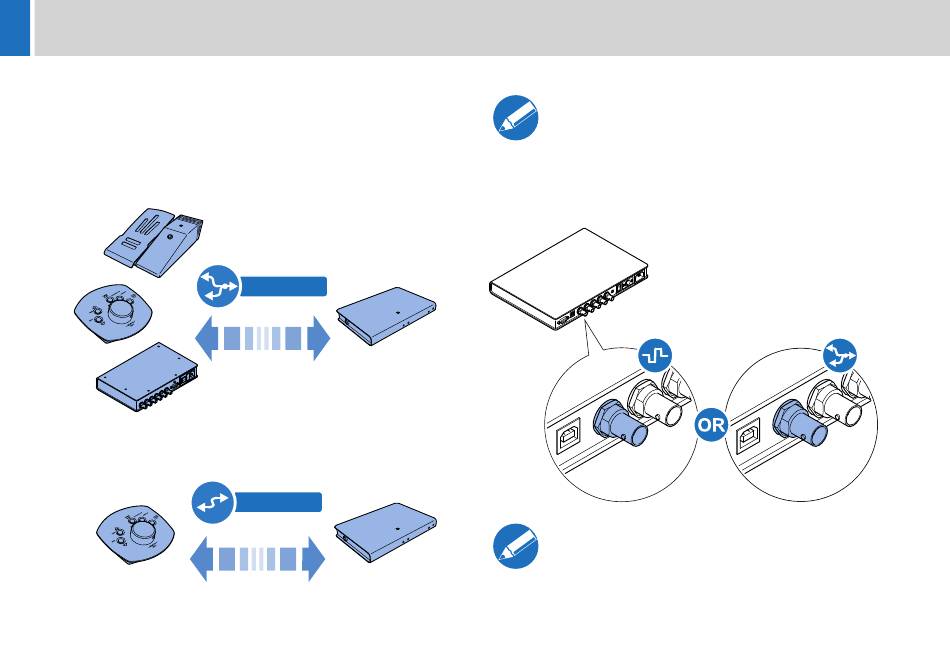 OR