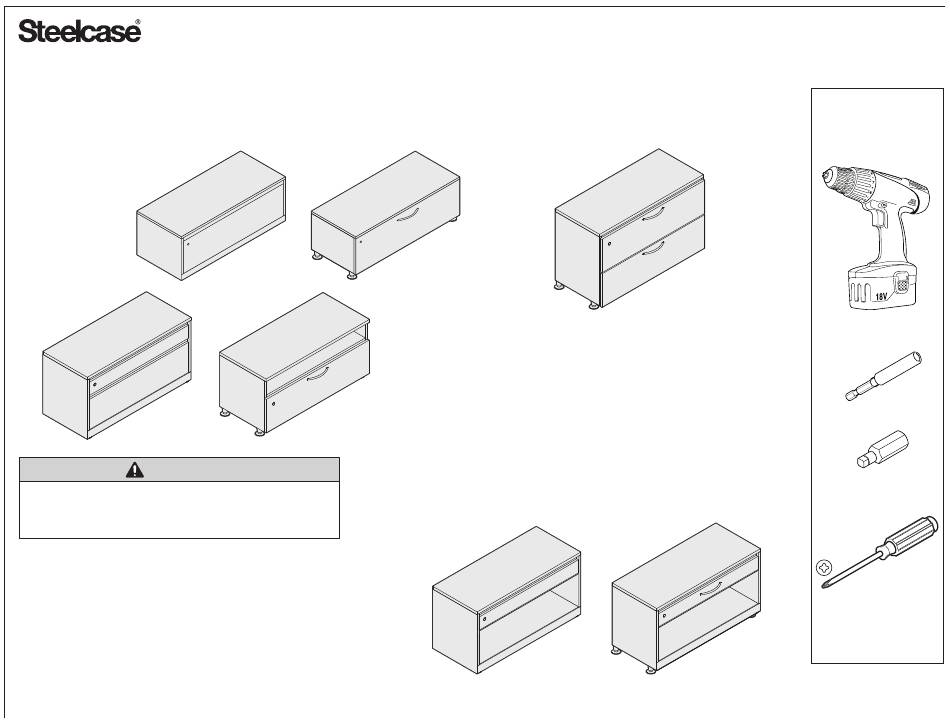 Steelcase®

18V