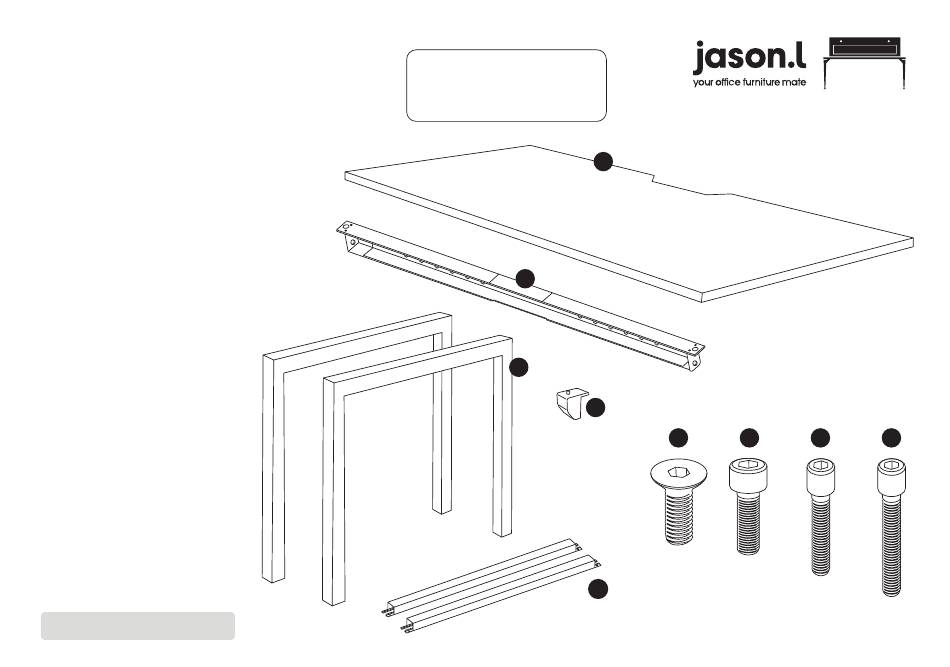 jason.l
your office furniture mate