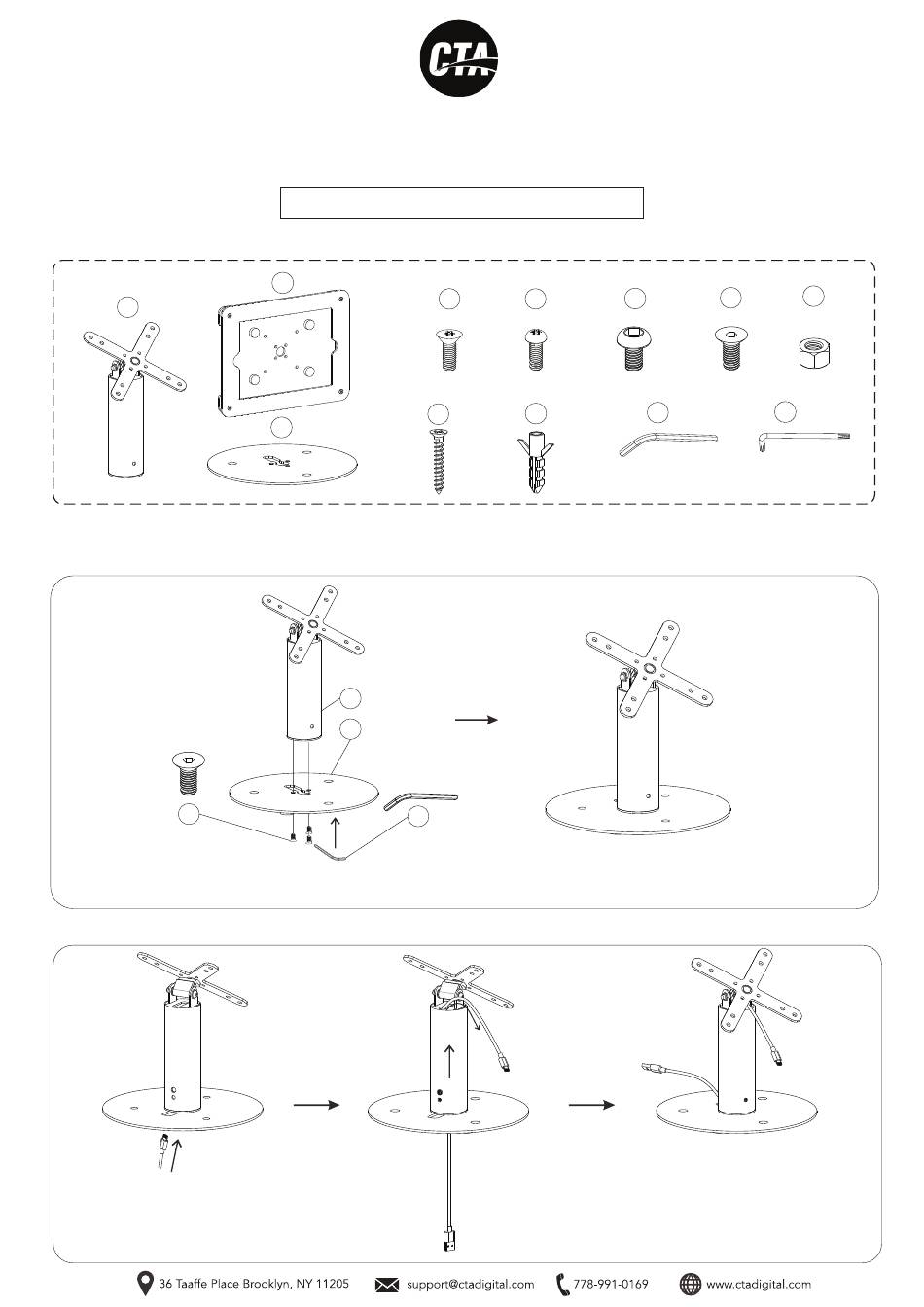 CTA

36 Taaffe Place Brooklyn, NY 11205 support@ctadigital.com 778-991-0169 www.ctadigital.com