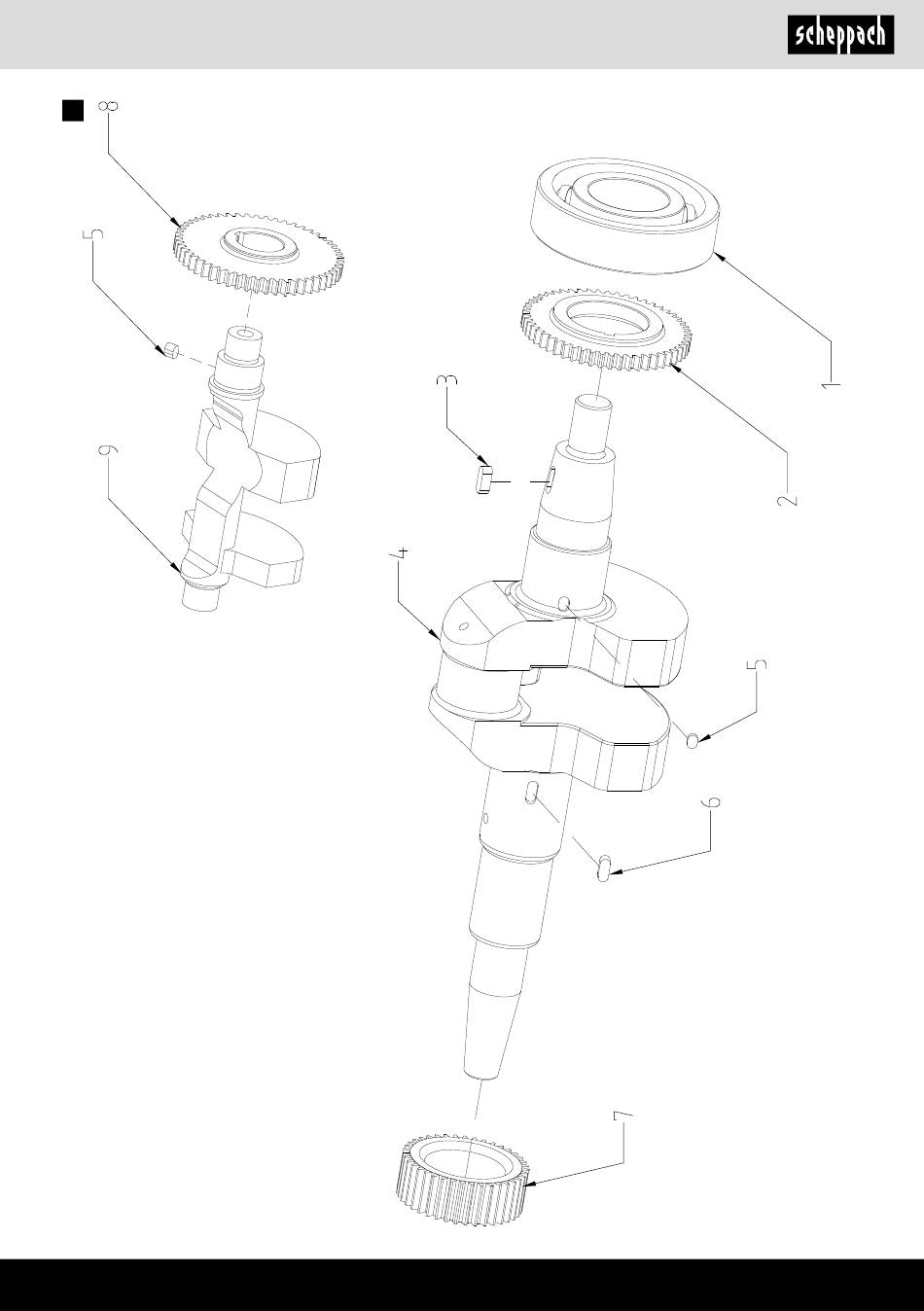 scheppach

8
5
9
3
4
1
2
5
6
7