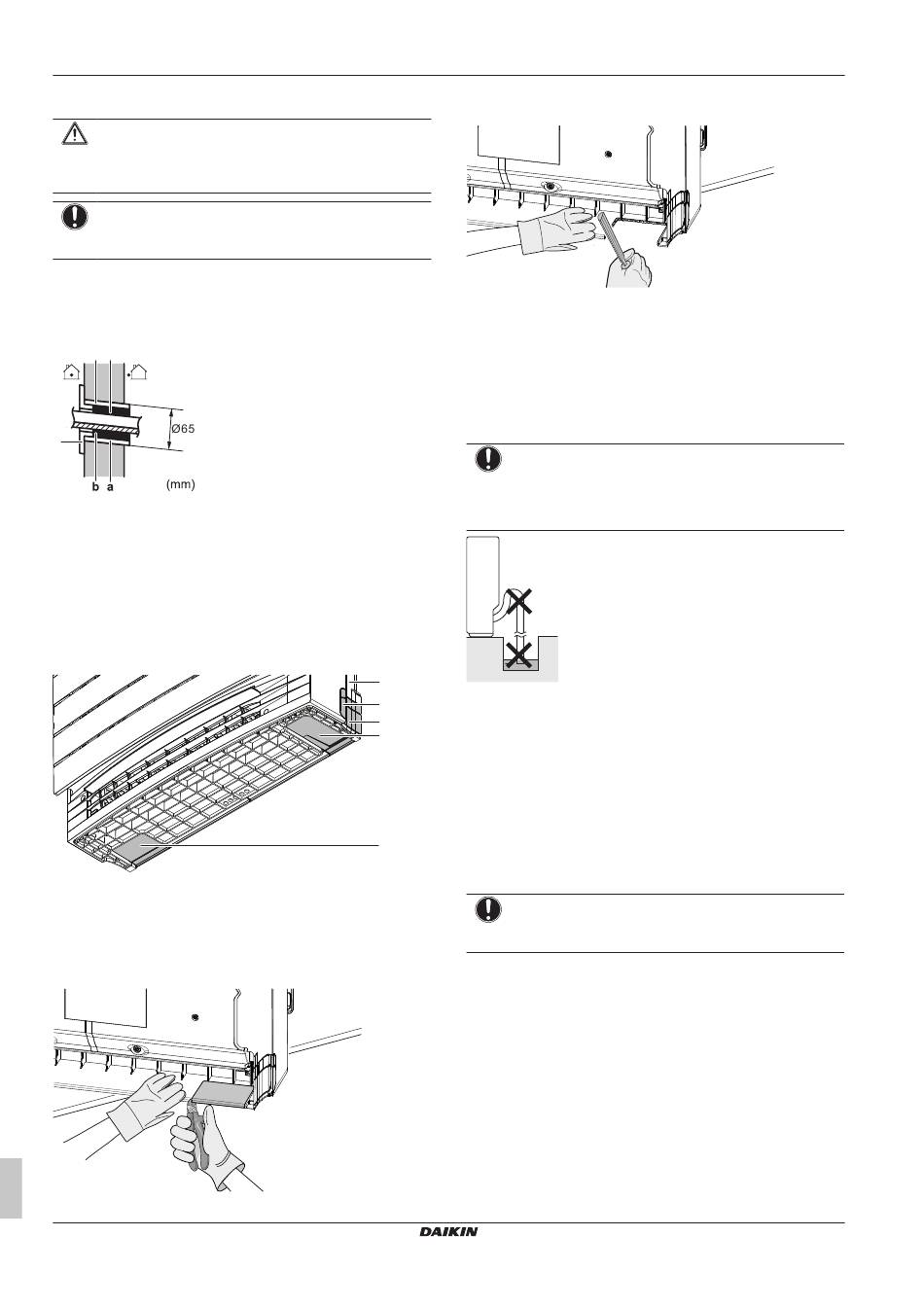 Ø65

b a

(mm)

DAIKIN