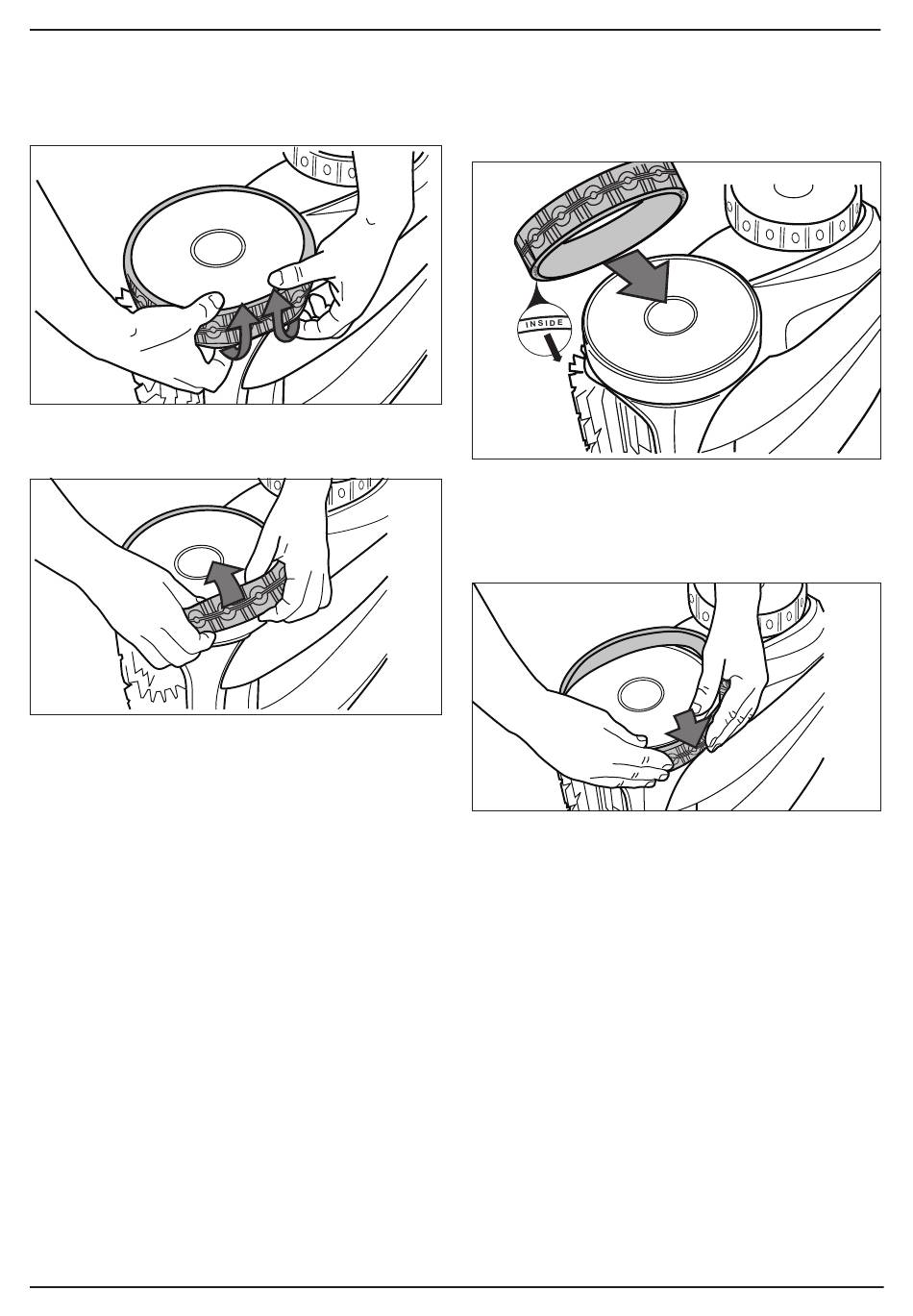 INSIDE