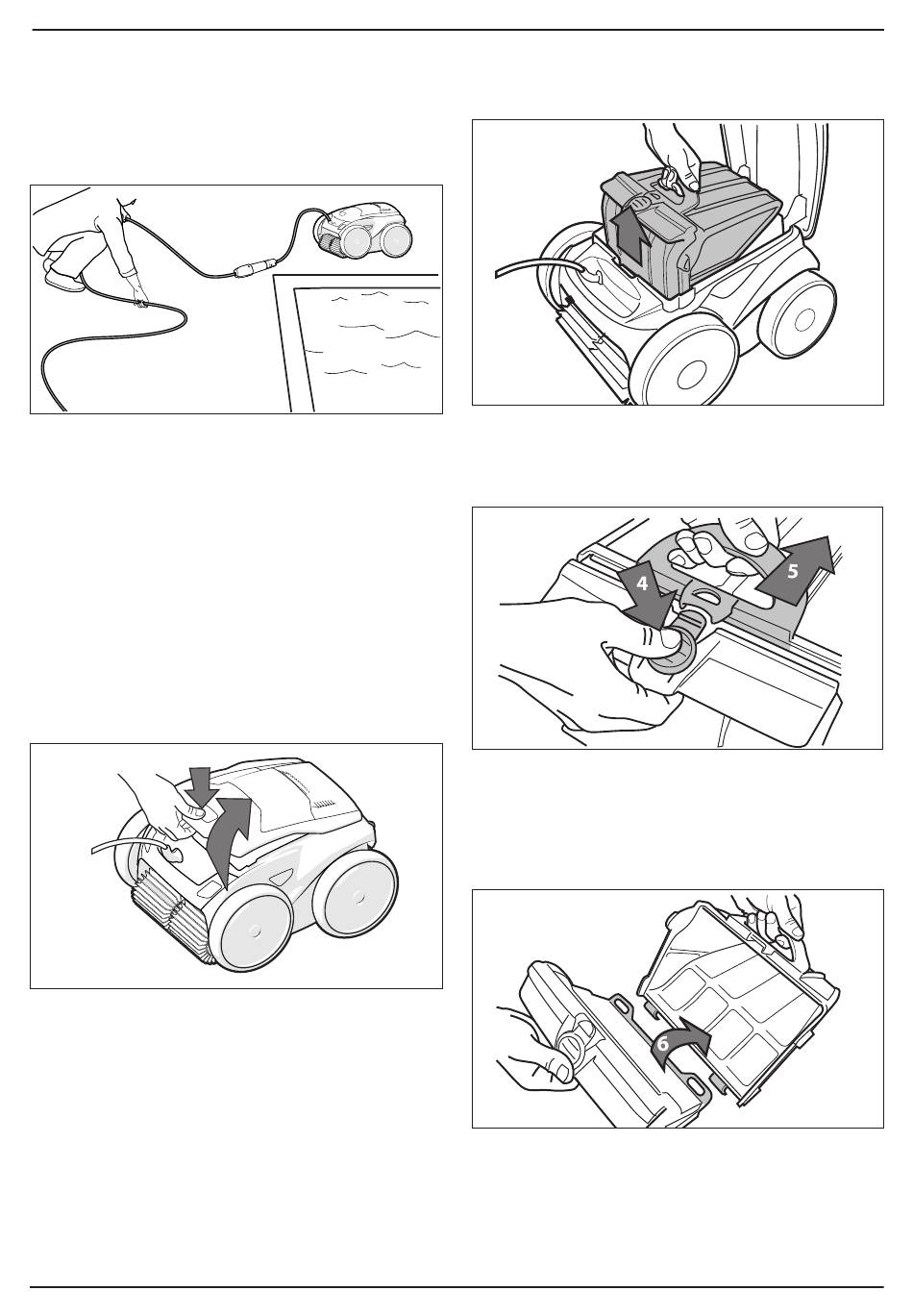 4

5

6