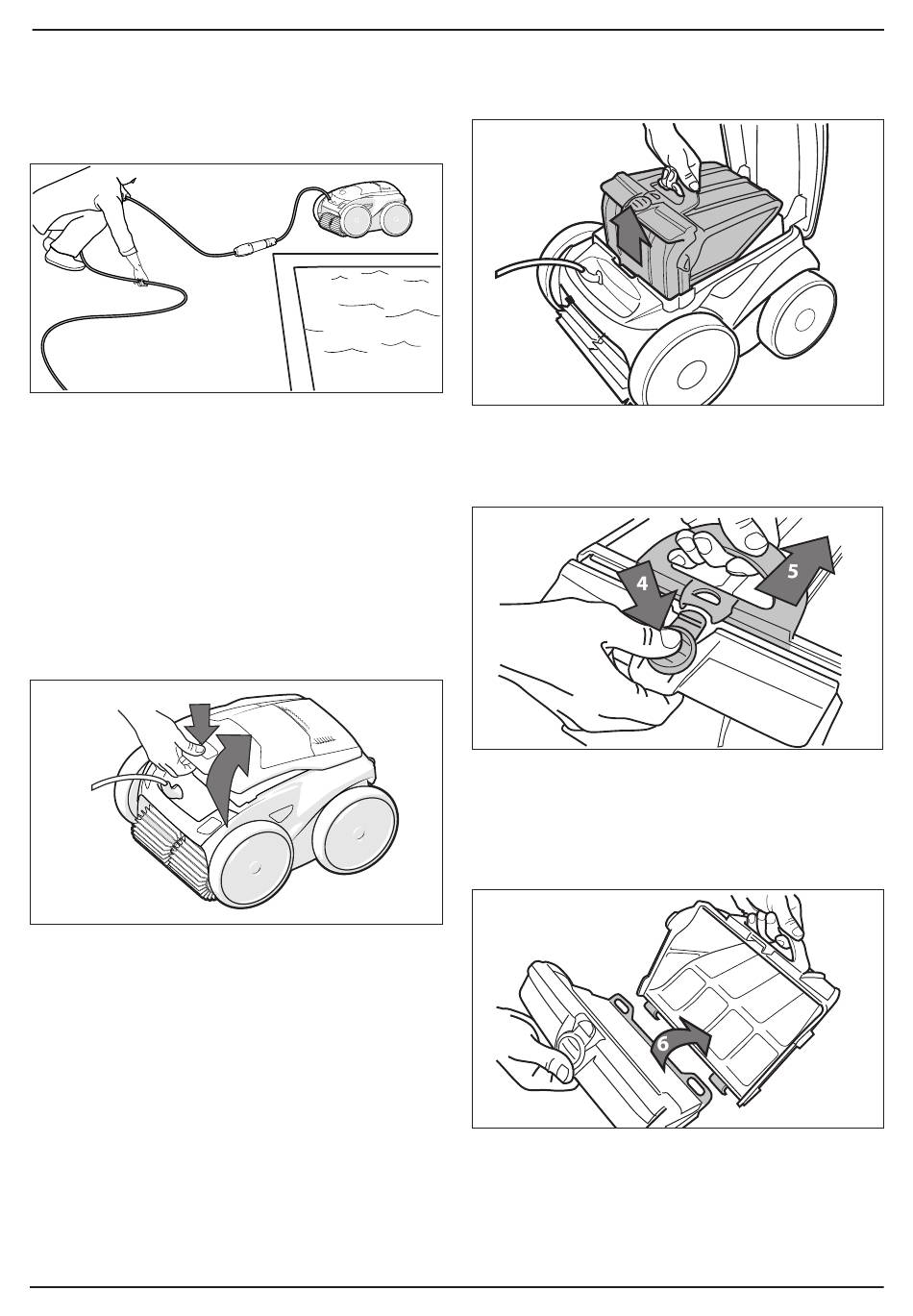 4

5

6