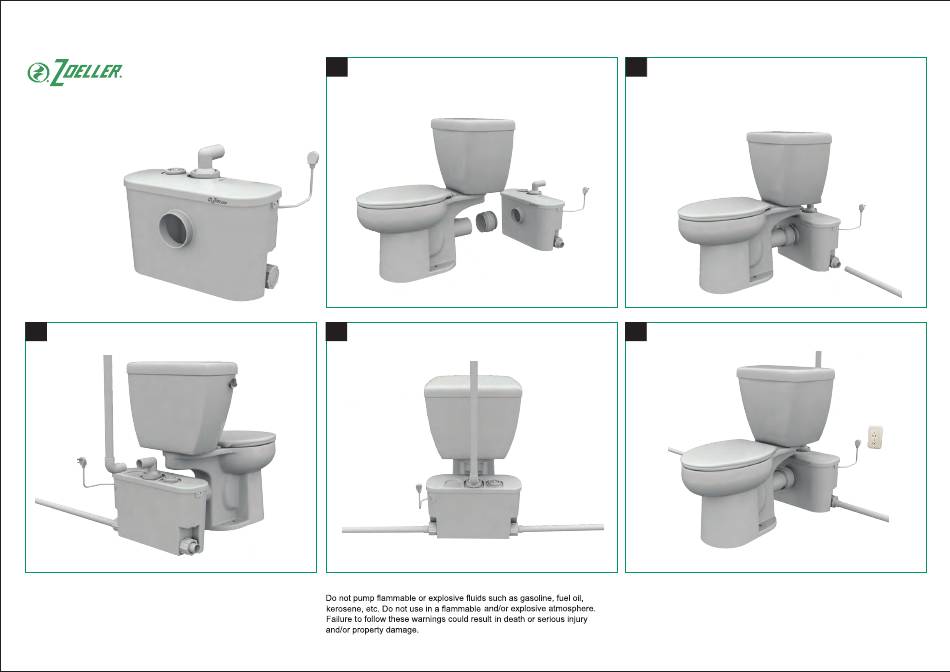 ZOELLER.

Do not pump flammable or explosive fluids such as gasoline, fuel oil, kerosene, etc. Do not use in a flammable and/or explosive atmosphere. Failure to follow these warnings could result in death or serious injury and/or property damage.