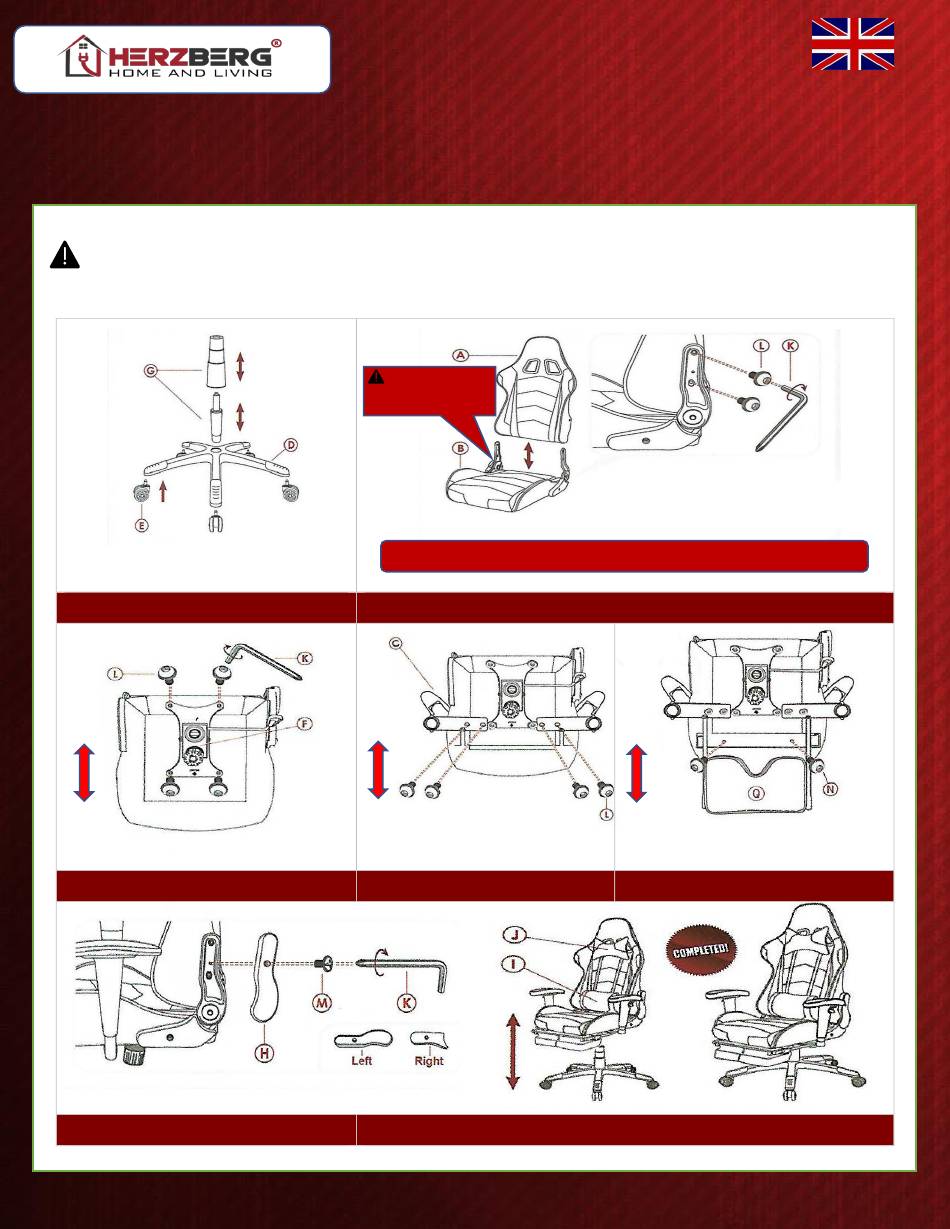 HERZBERG®
HOME AND LIVING

G
D
E

A
B
L
K

L
K
F

C
L

Q
N

M
K
H
Left
Right

J
I
COMPLETED!