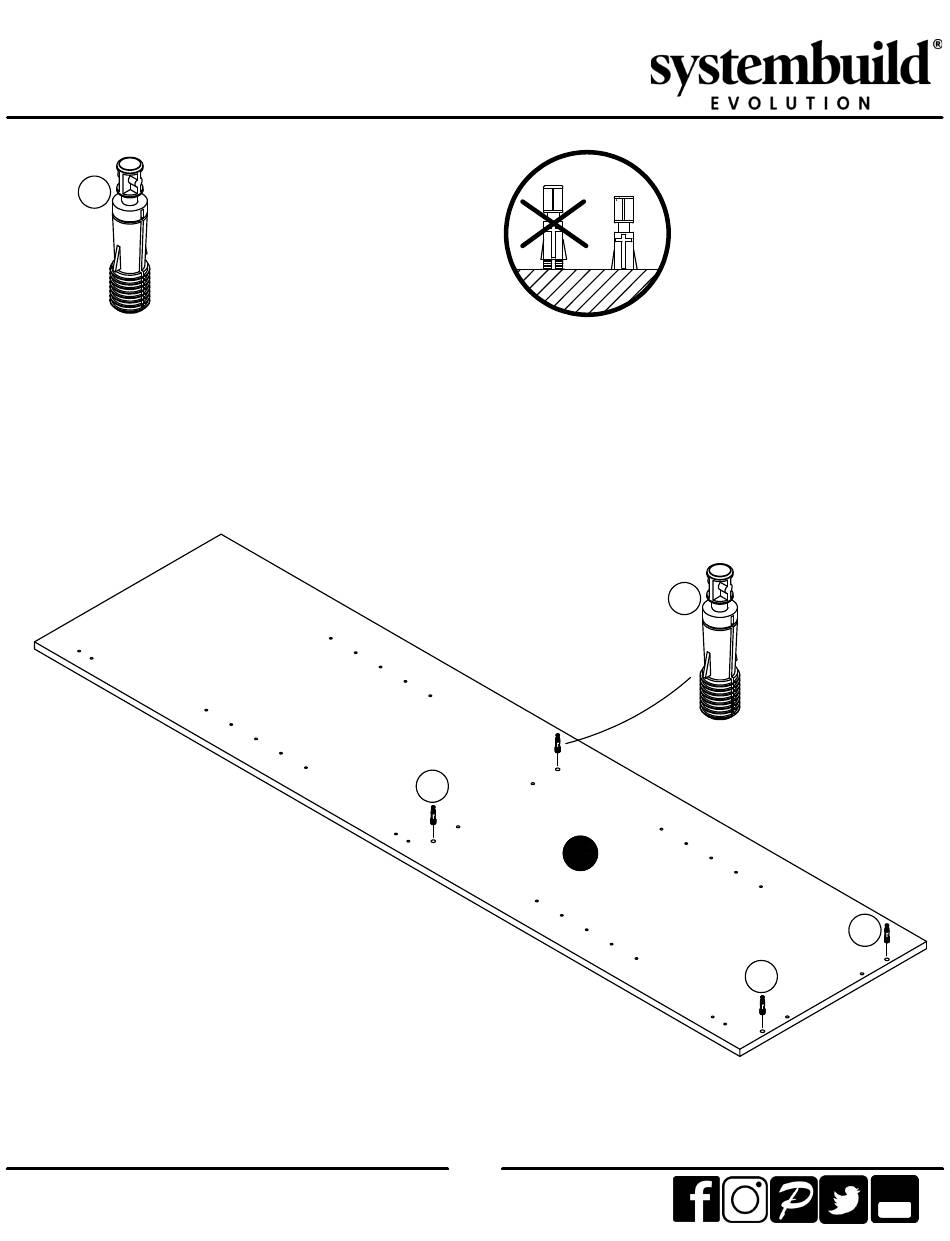 systembuild®
EVOLUTION