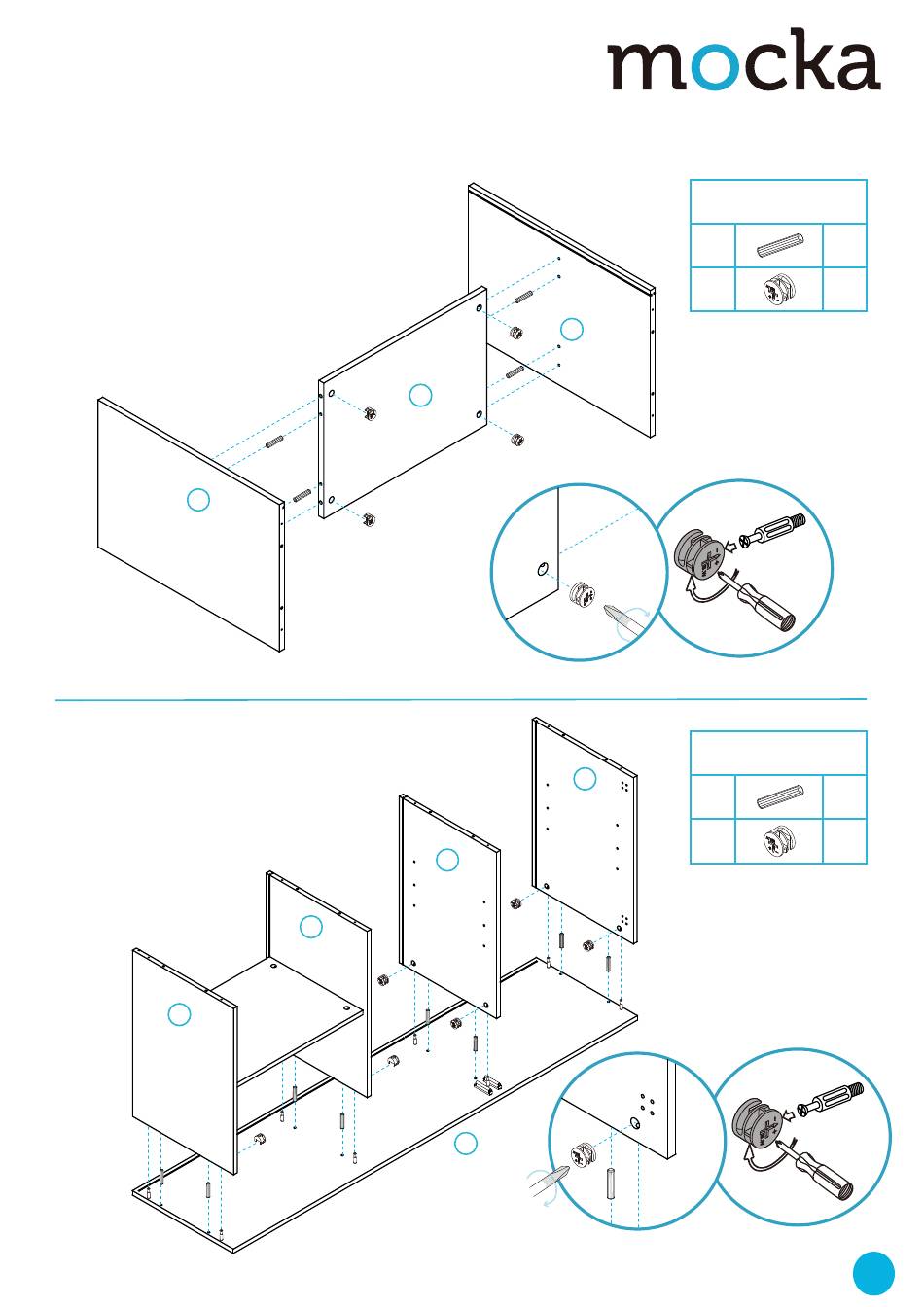 mocka