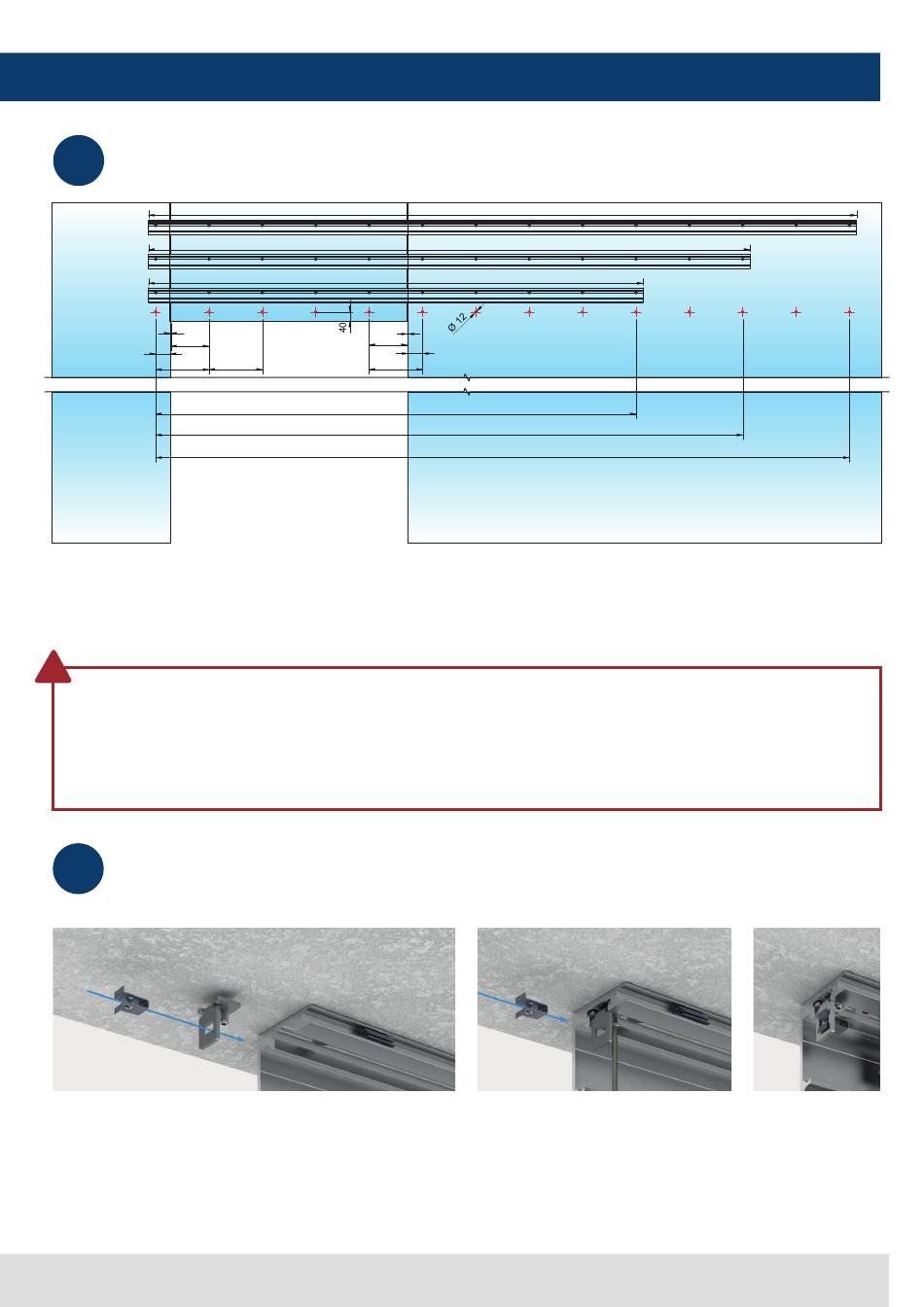 40

Ø 12