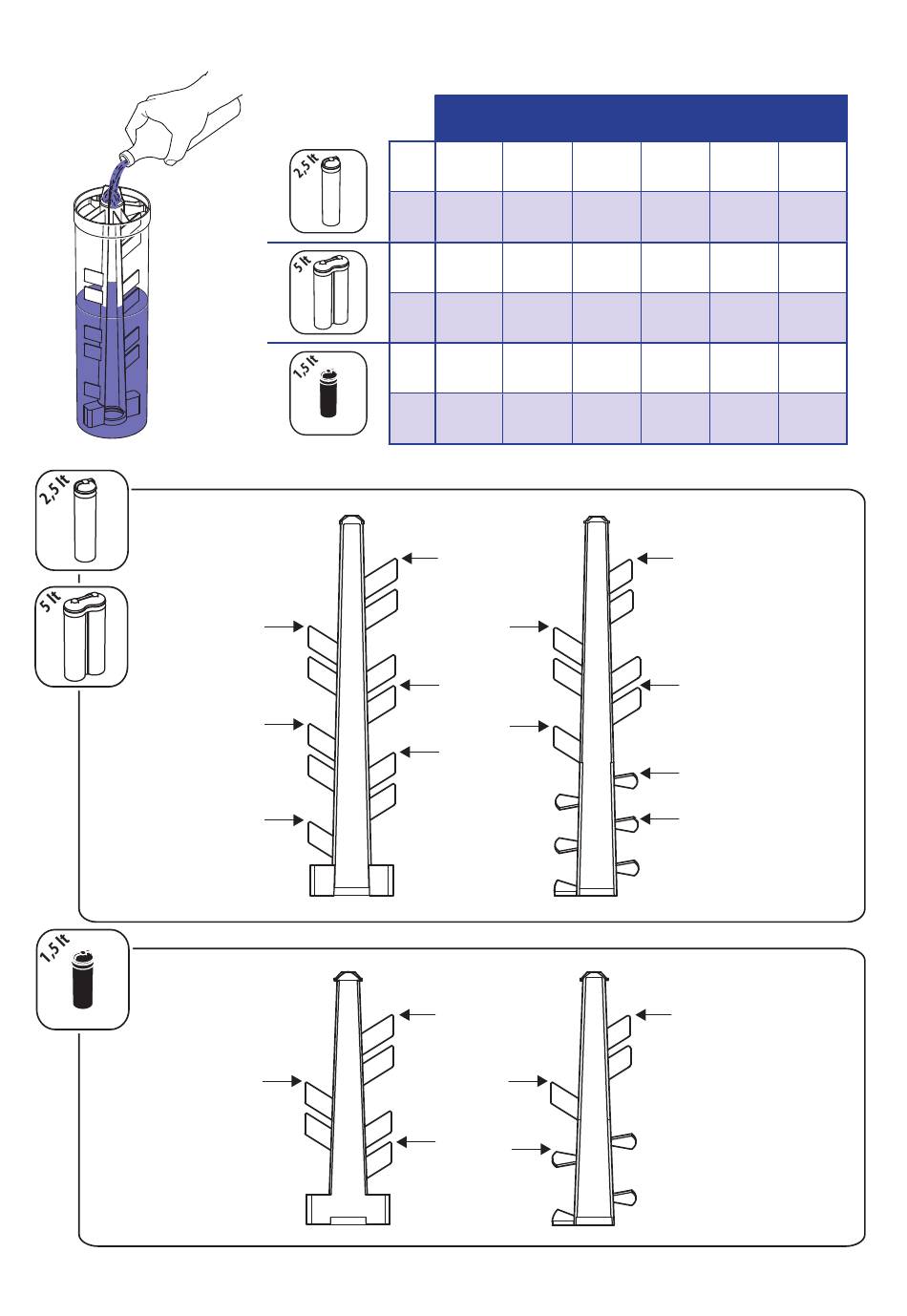 2,5 lt

5 lt

1,5 lt

2,5 lt

5 lt

1,5 lt