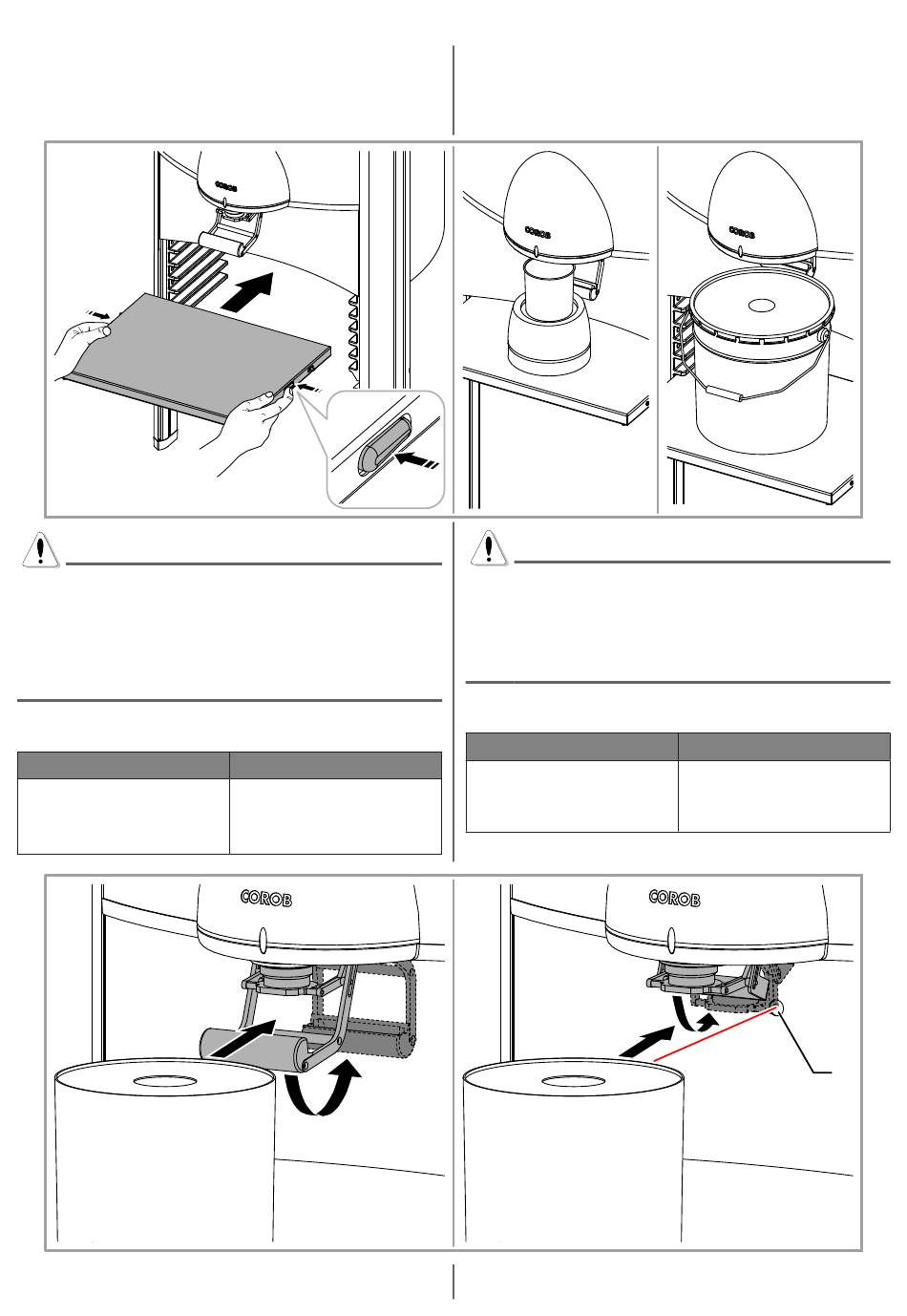 COROB

COROB

COROB

COROB

COROB