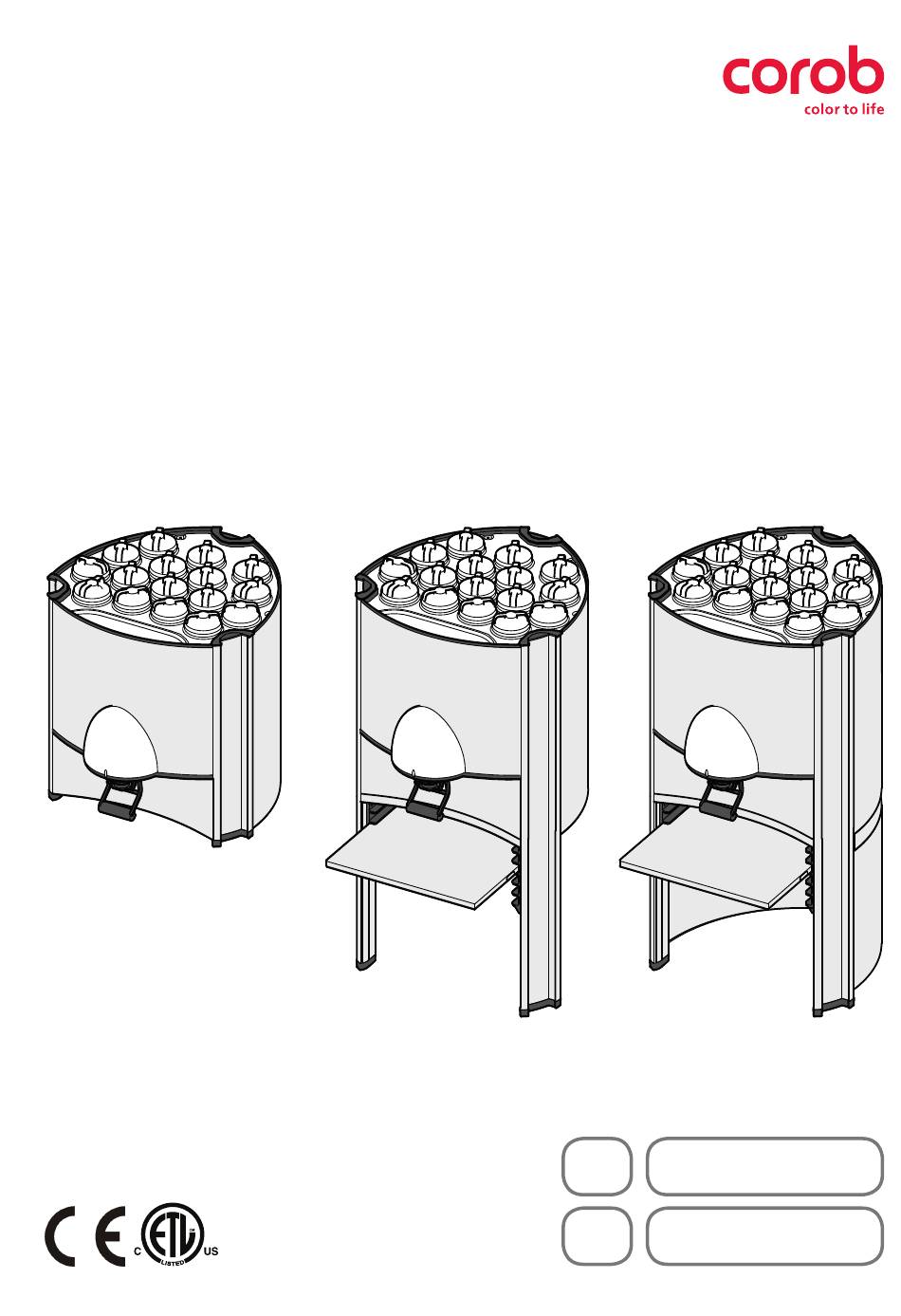 corob
color to life

CE

C ETL LISTED US