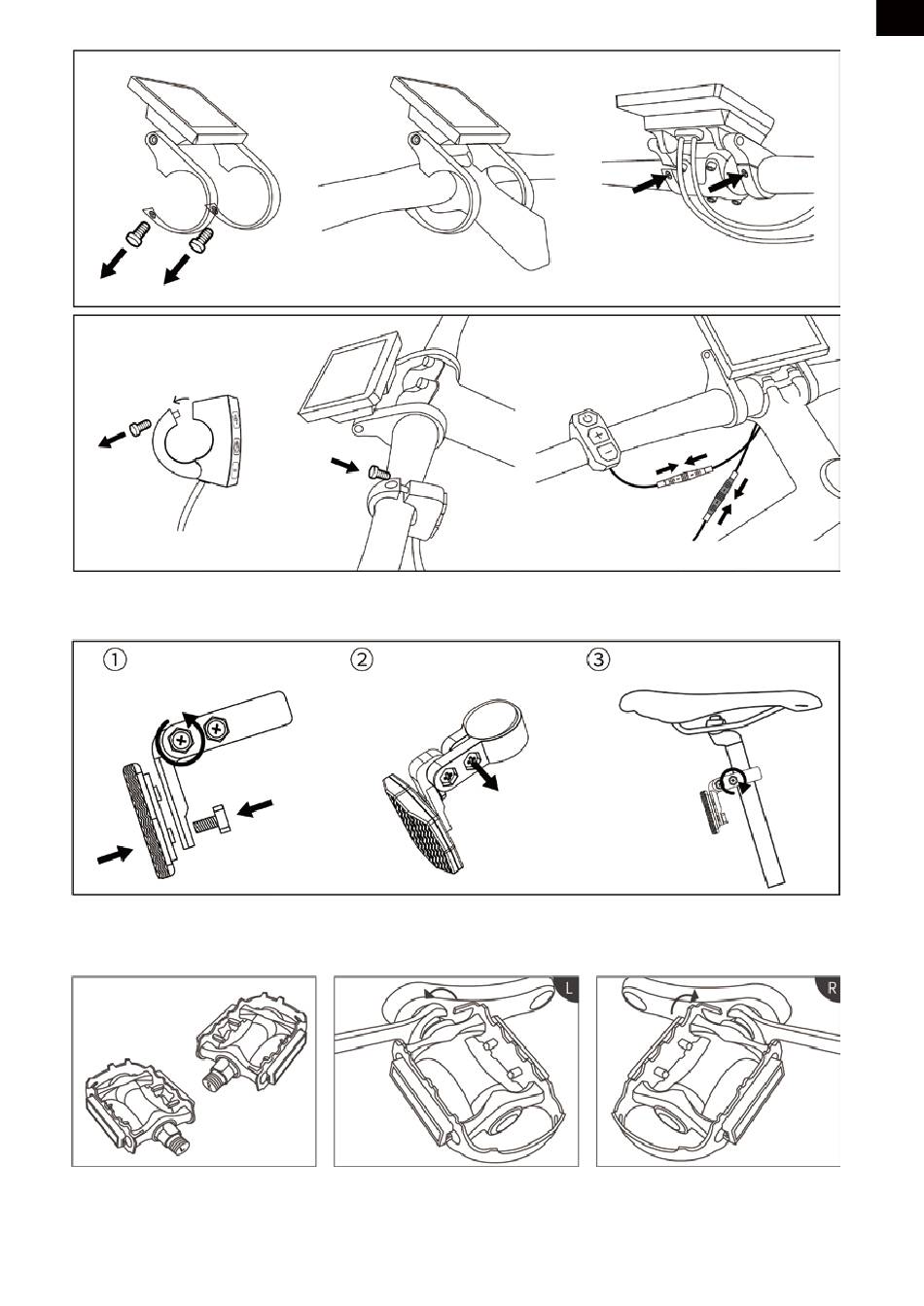 ①
②
③
L
R