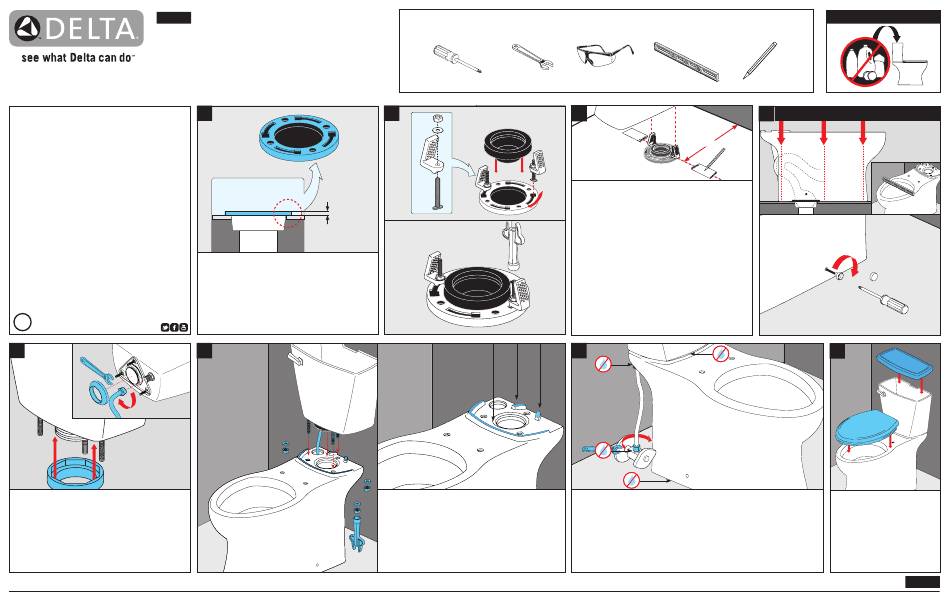 DELTA
see what Delta can do™