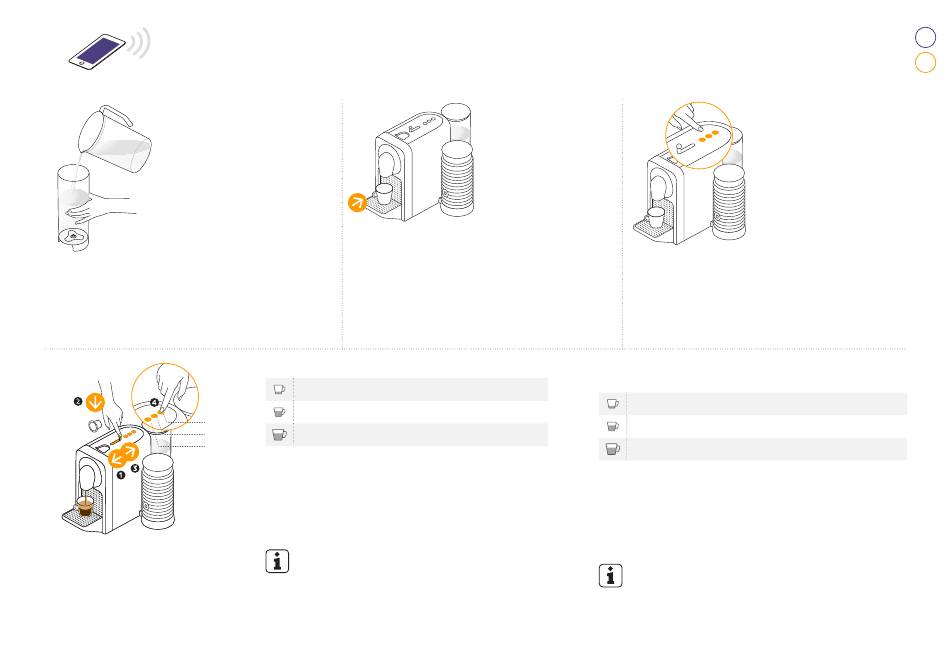 ❷ ❹ ❶ ❸