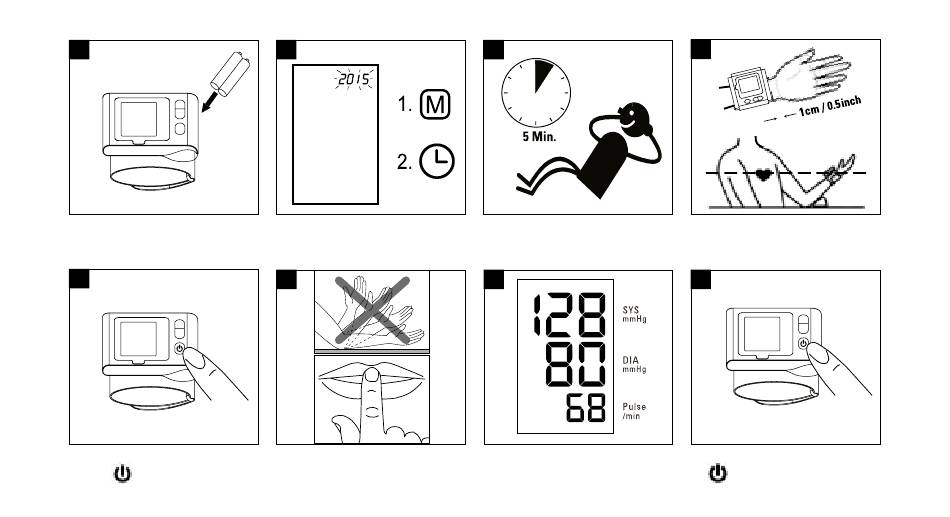 2015

1. M

2.

5 Min.

1cm / 0.5inch

128 SYS mmHg

80 DIA mmHg

68 Pulse /min